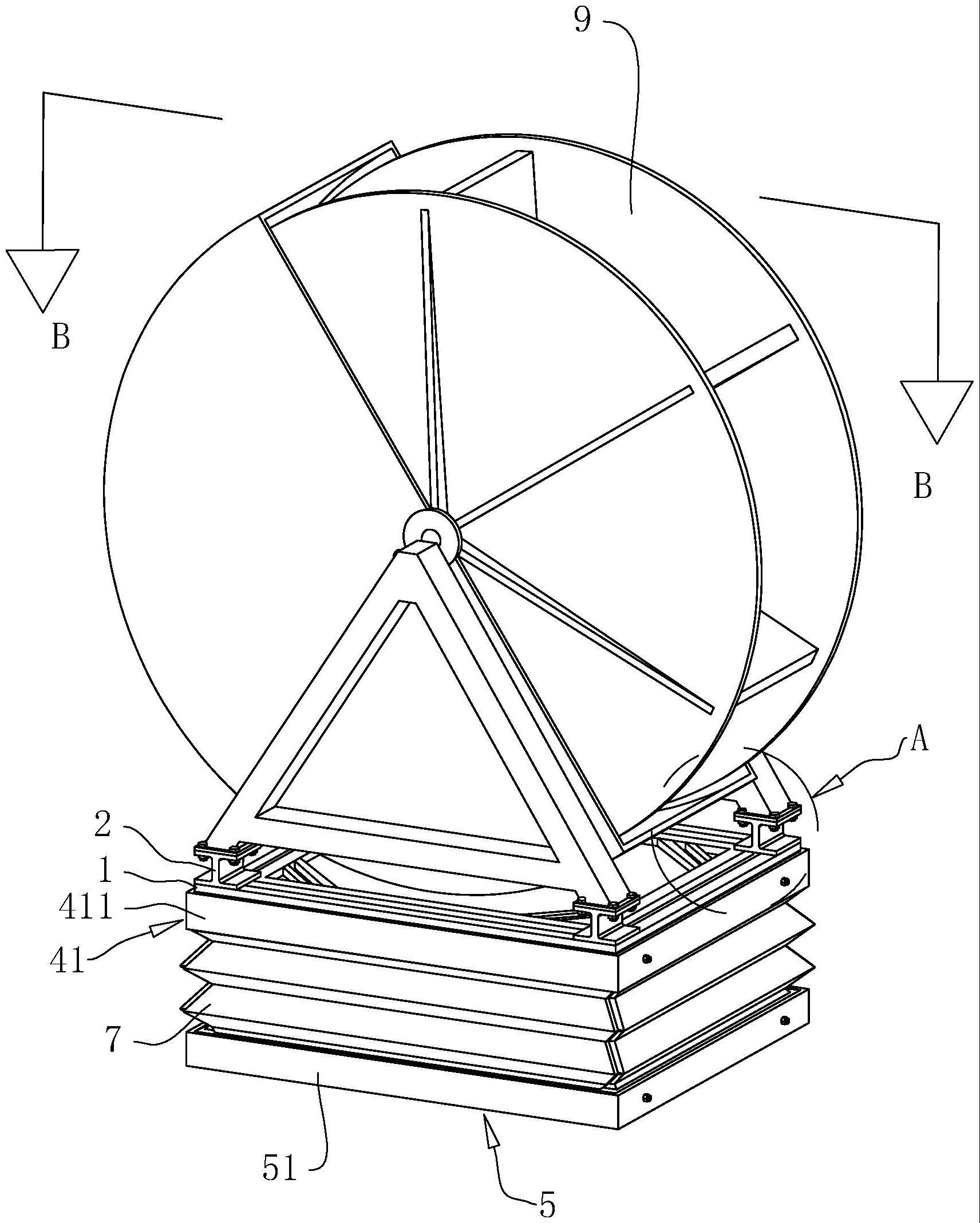 9

B

B

A

2

1

411

41

7

51

5