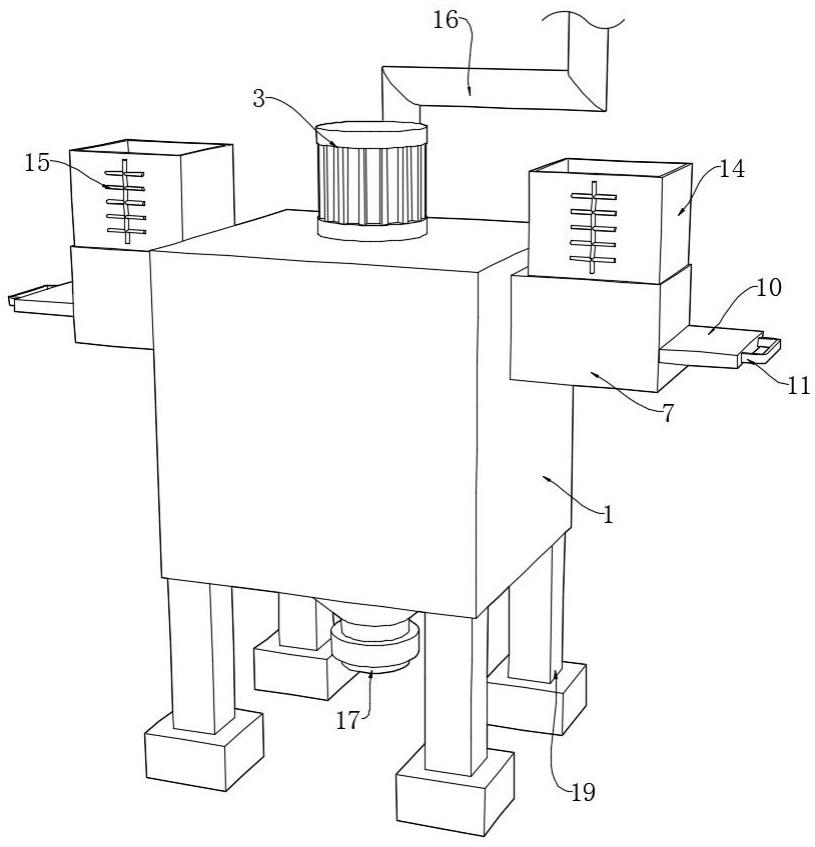 16
3
15
14
10
11
7
1
17
19