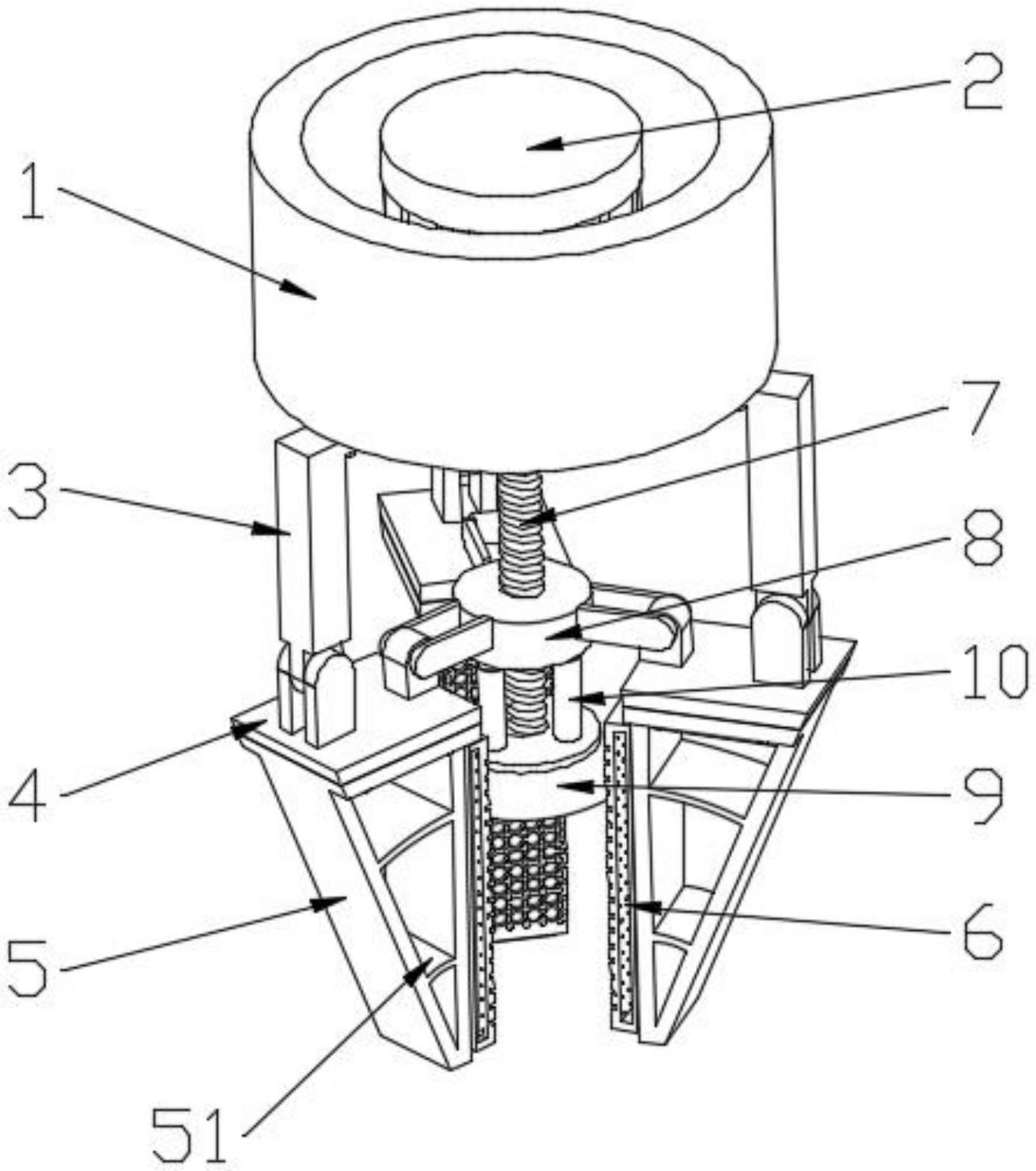 2
1
7
3
8
10
4
9
5
6
51