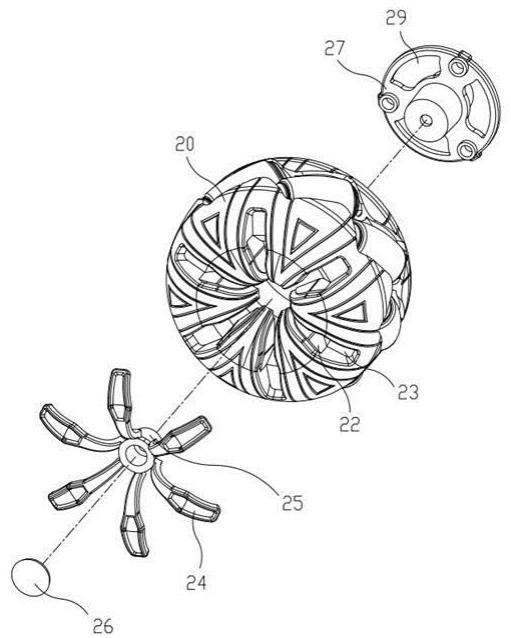 29
27
20
23
22
25
24
26