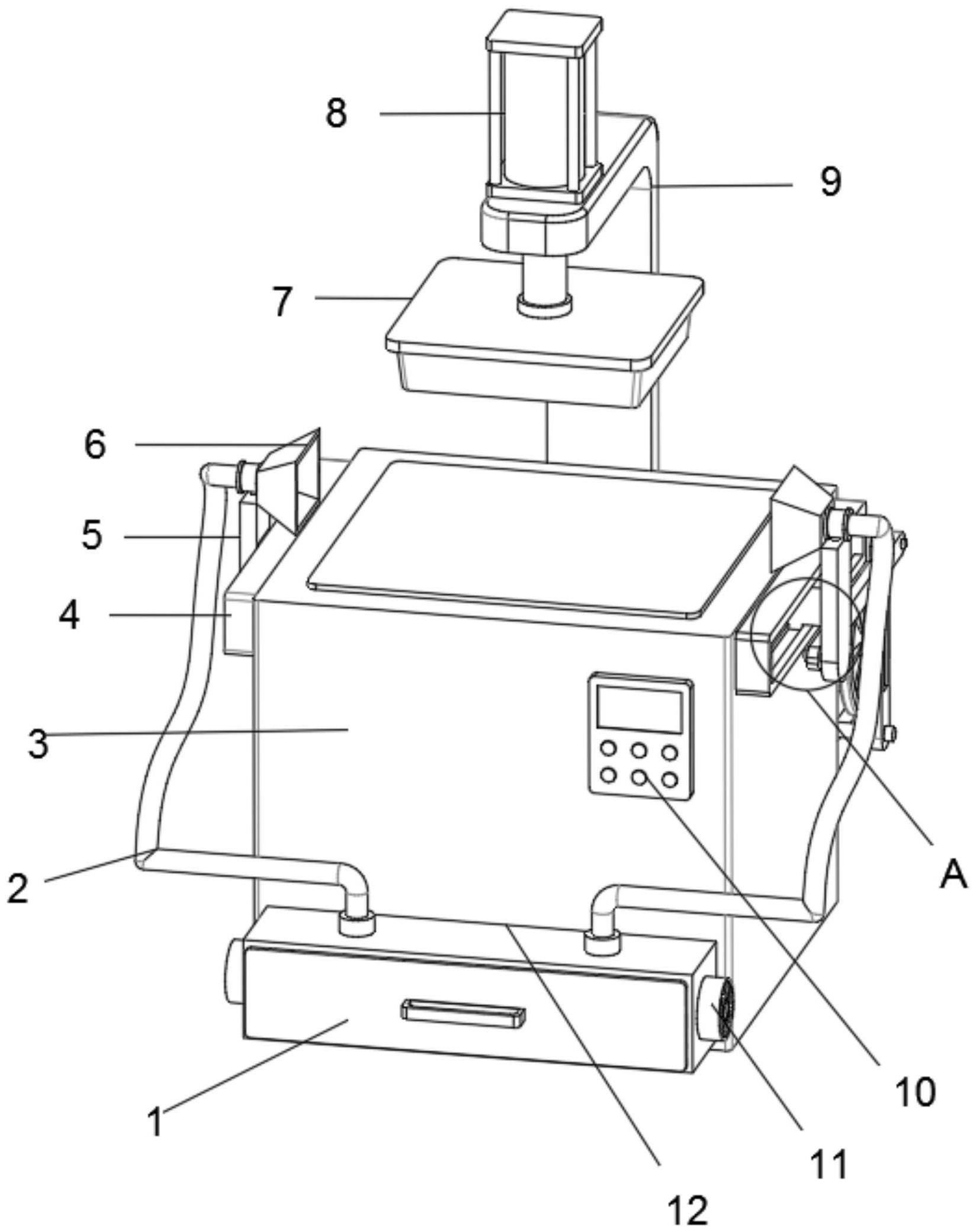 8
9
7
6
5
4
3
2
A
1
10
11
12