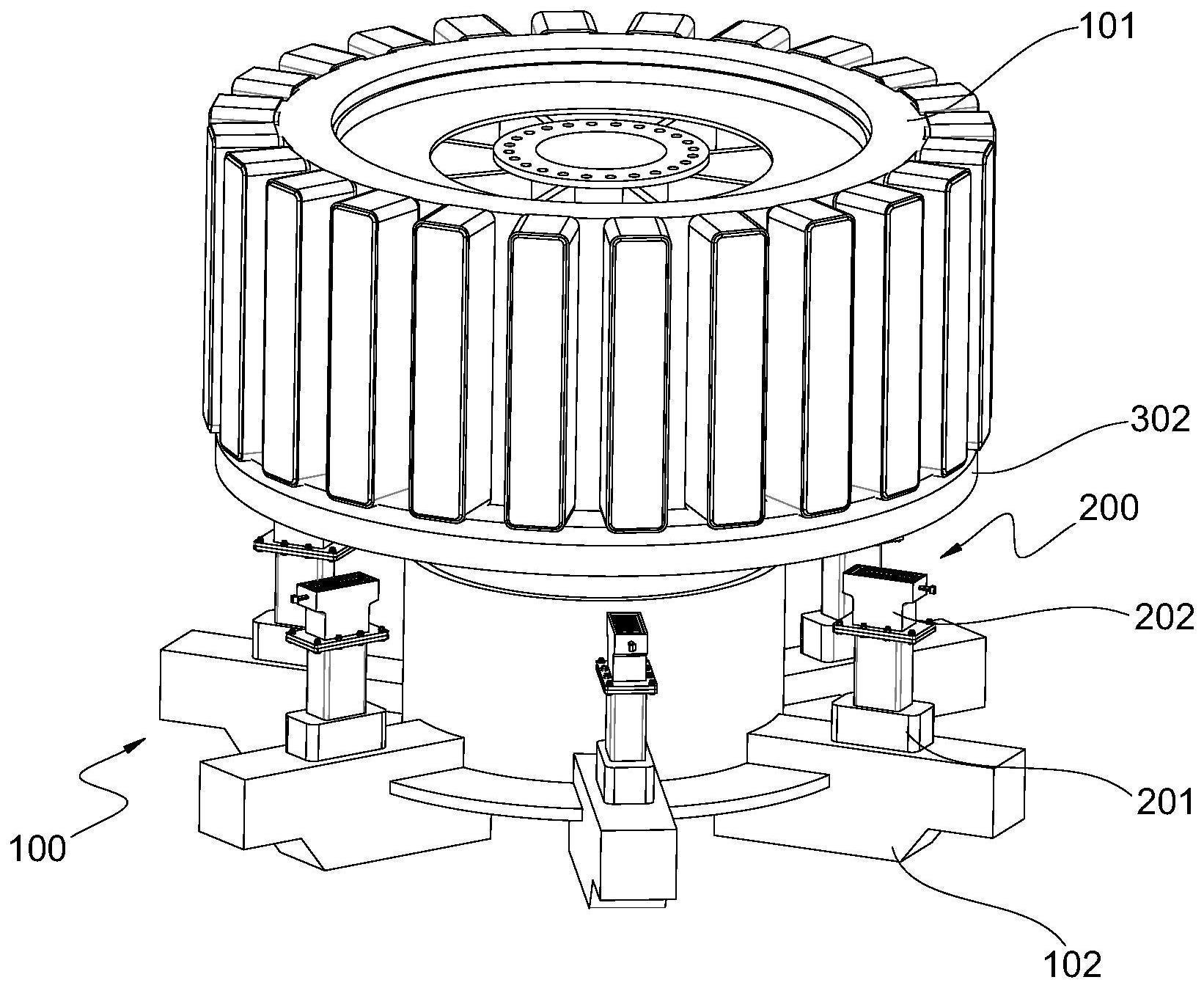 101

302

200

202

201

100

102