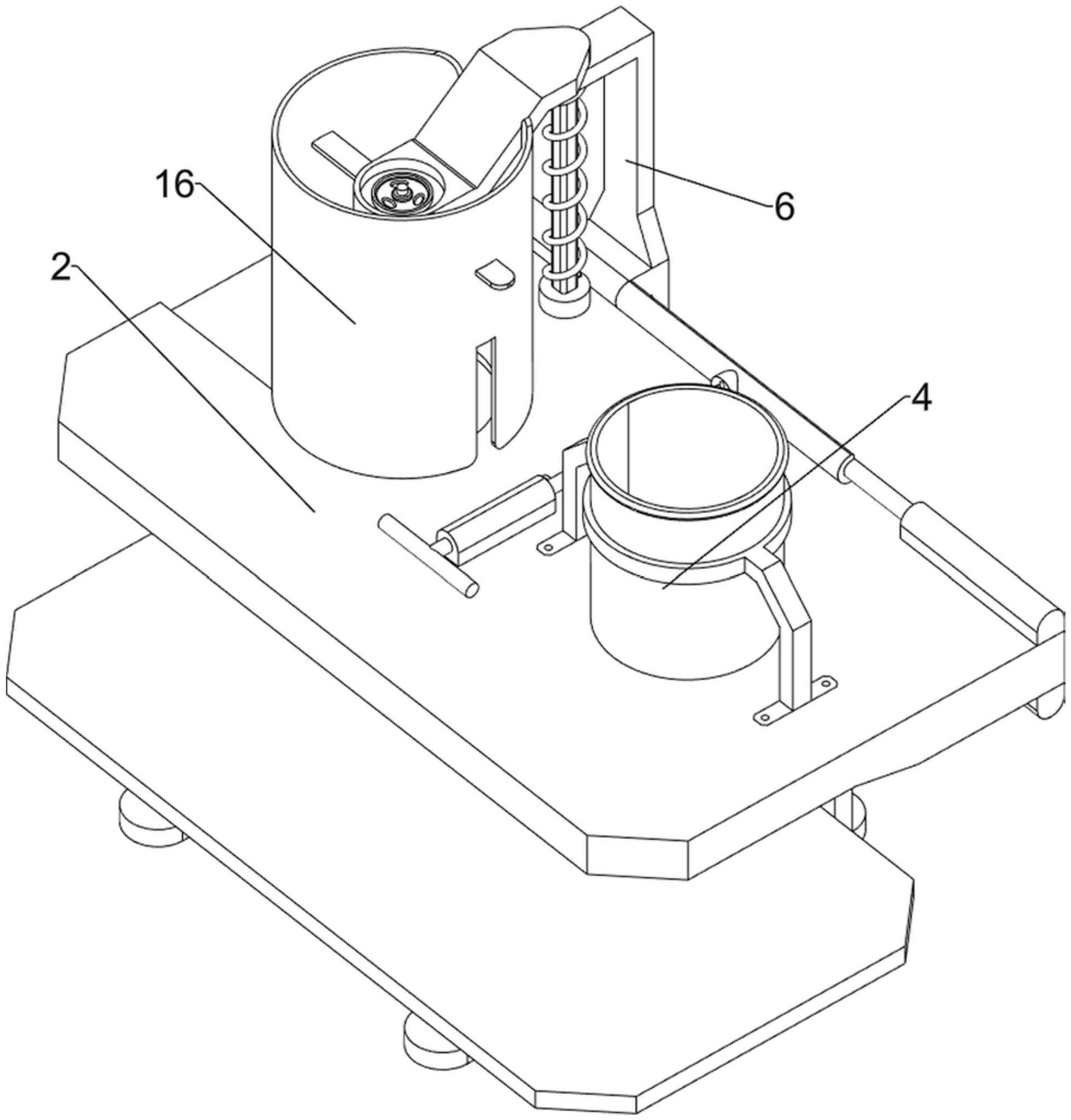 16
6
2
4