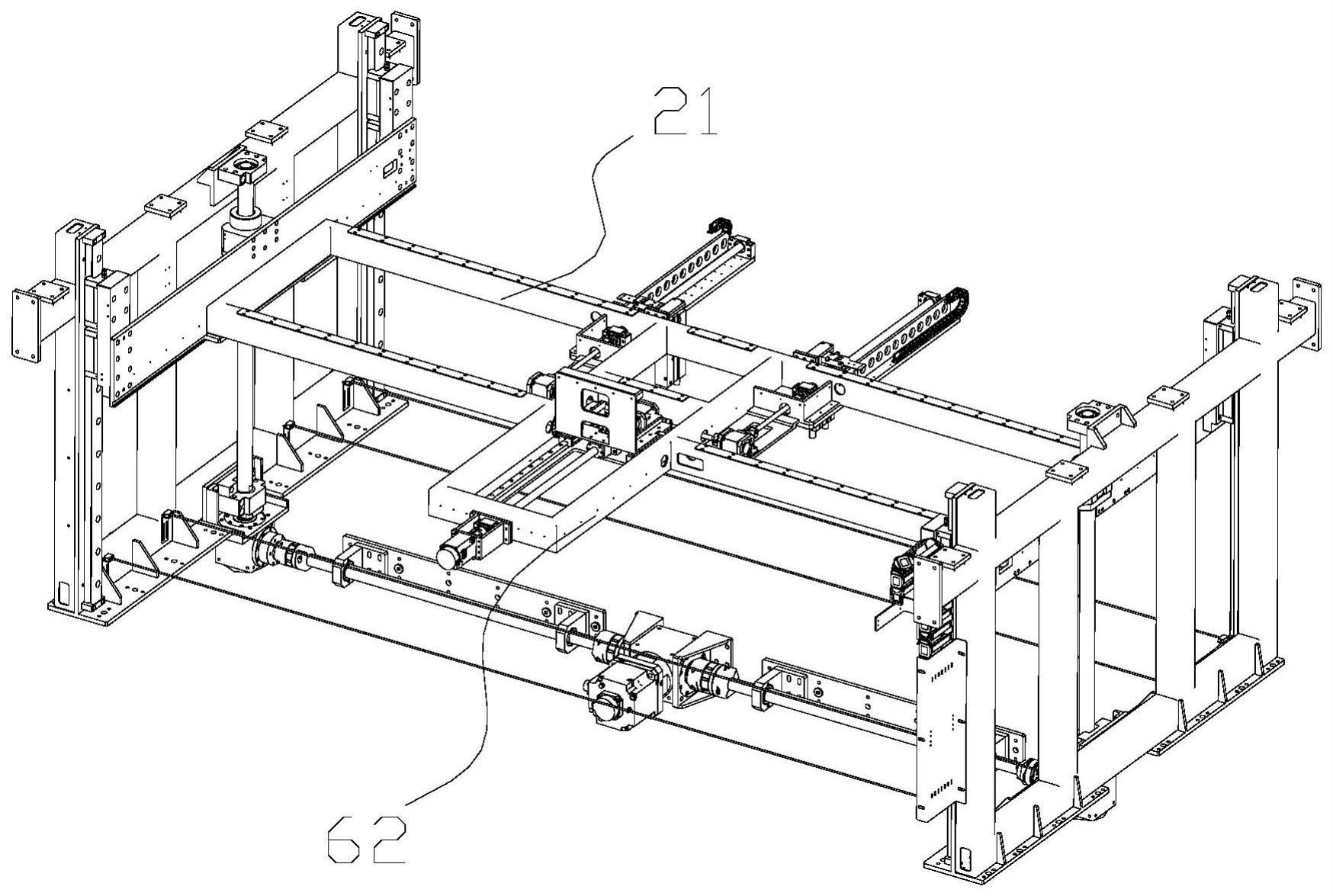 21

62