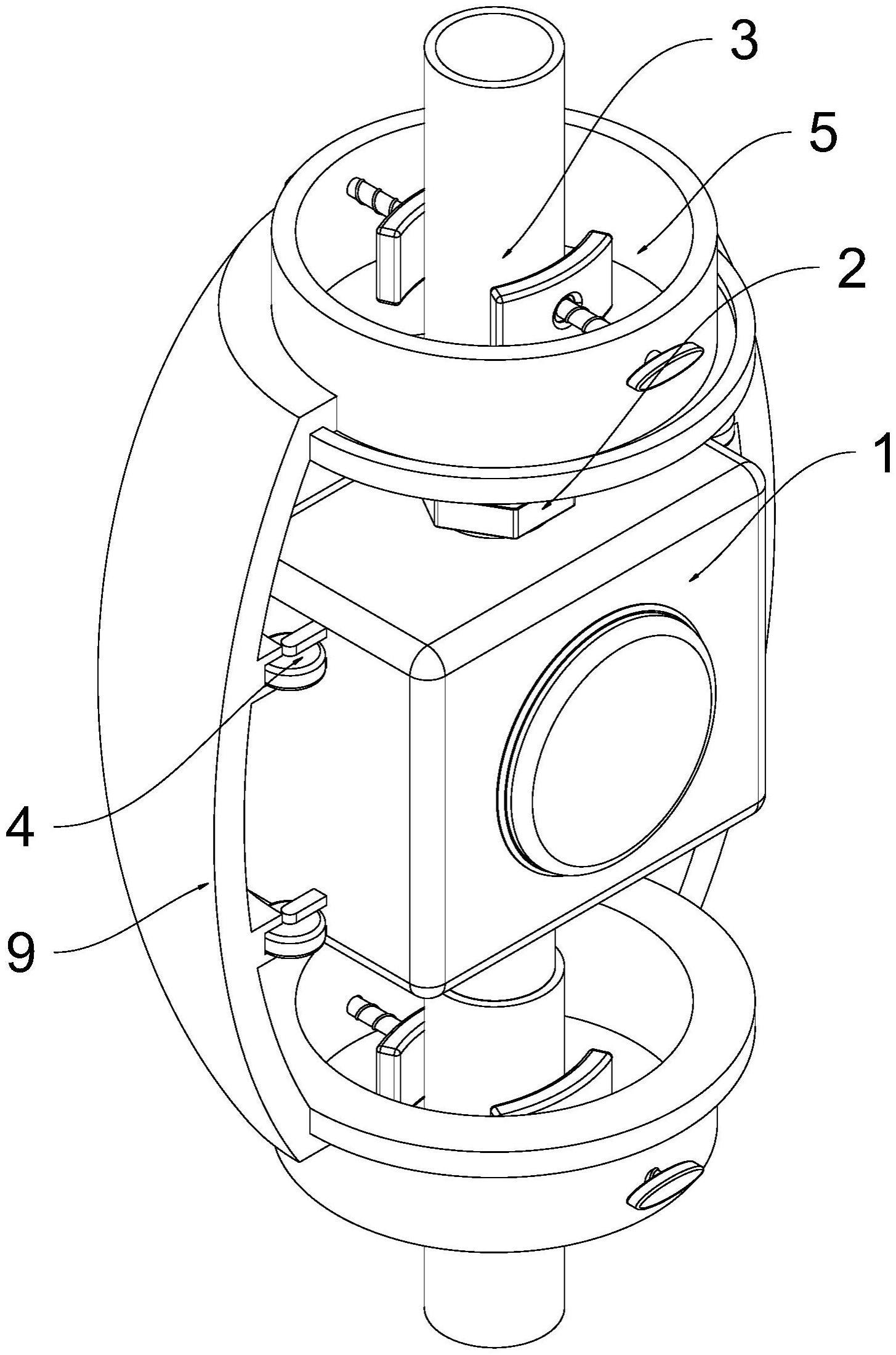 3
5
2
1
4
9