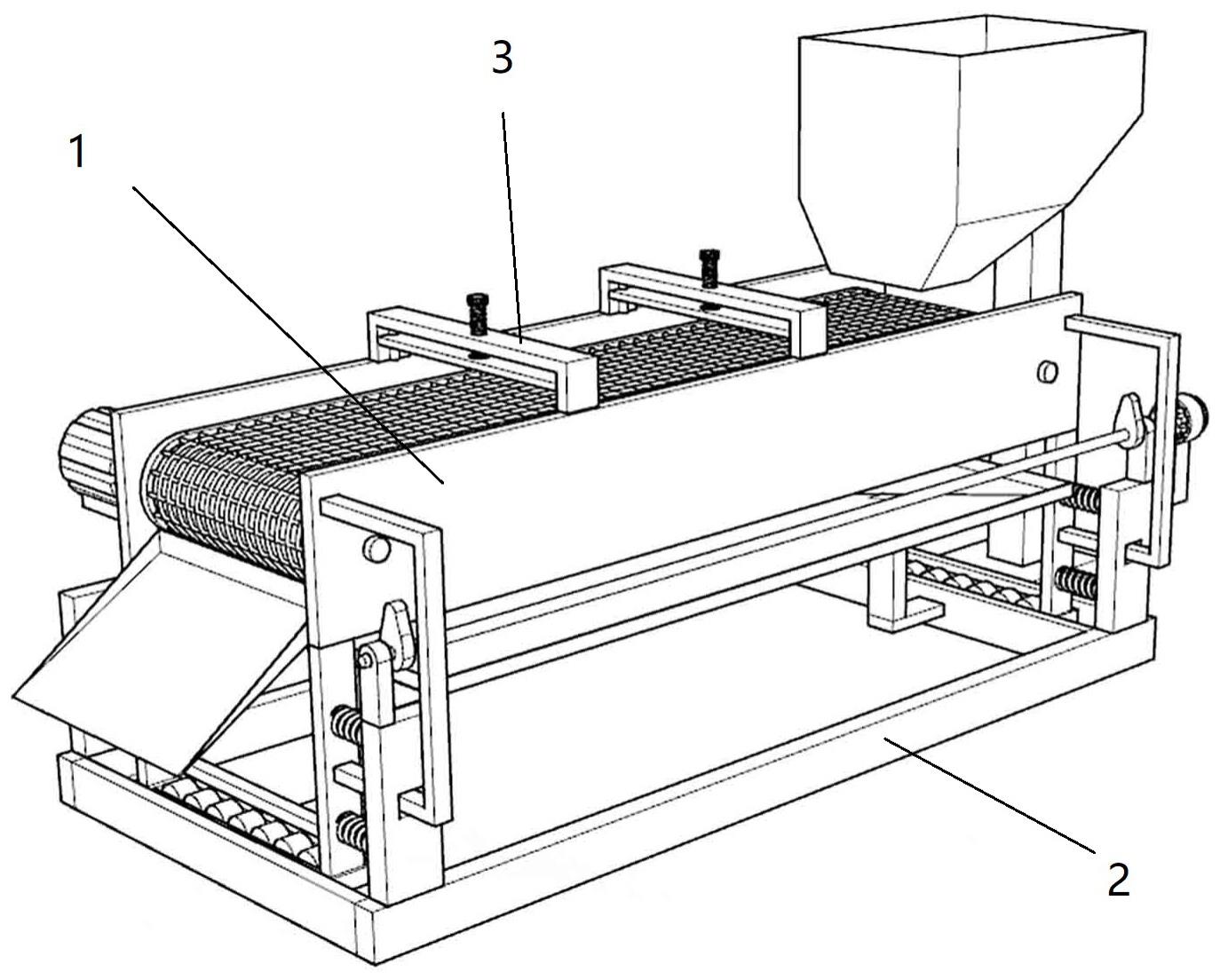 3
1
2