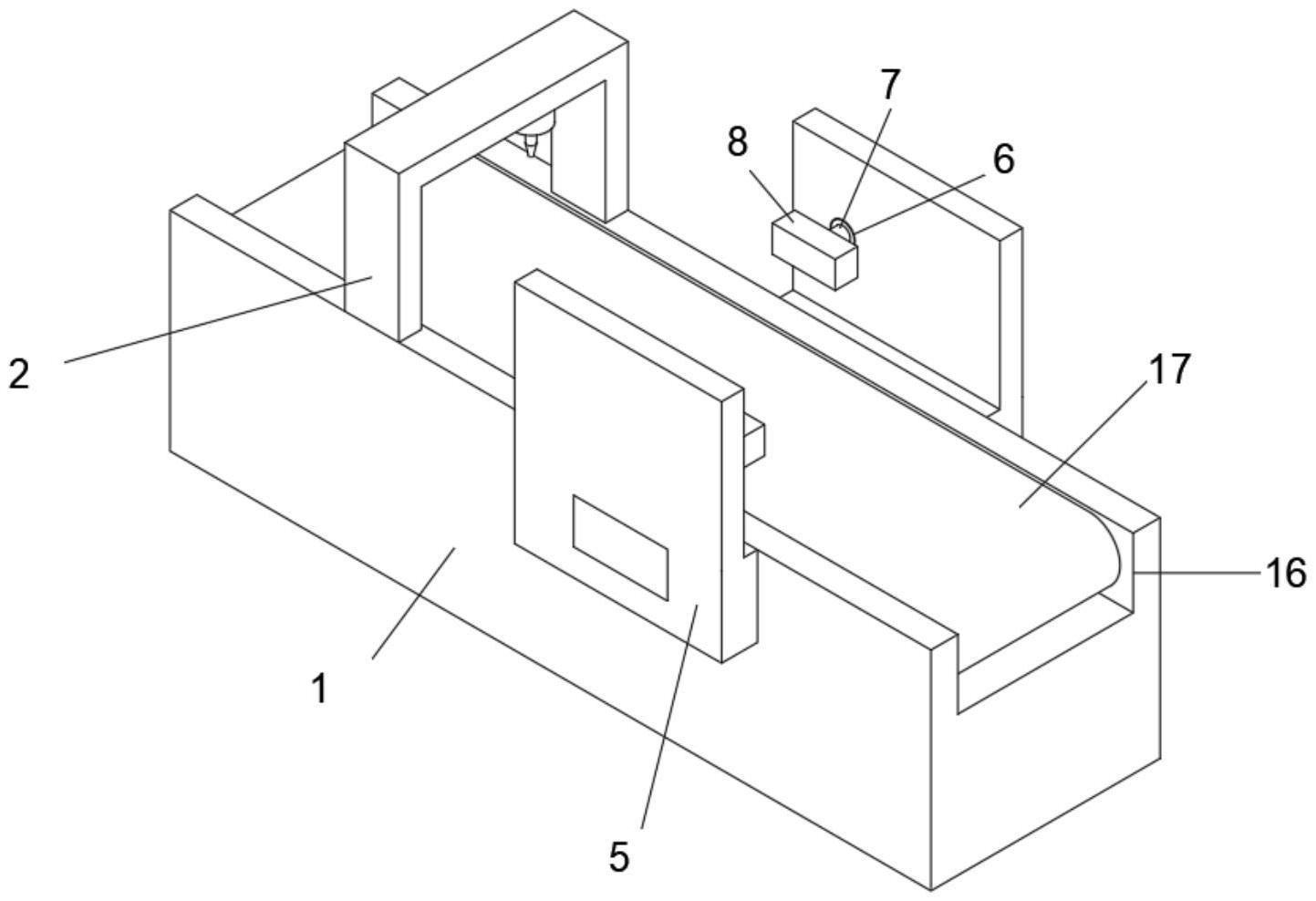 7
8
6
2
17
16
1
5