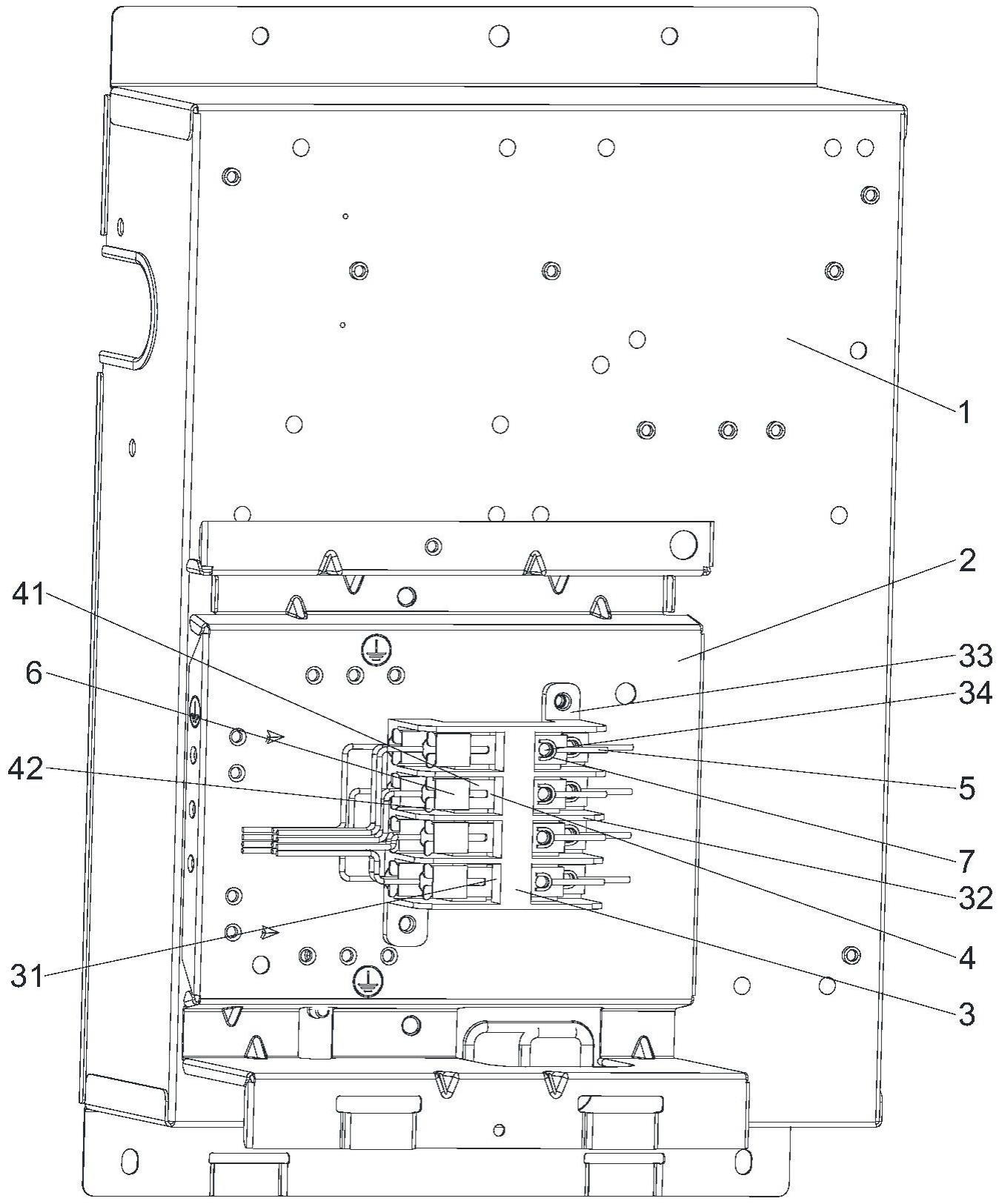 1

2

41

33

6

34

42

5

7

32

4

31

3