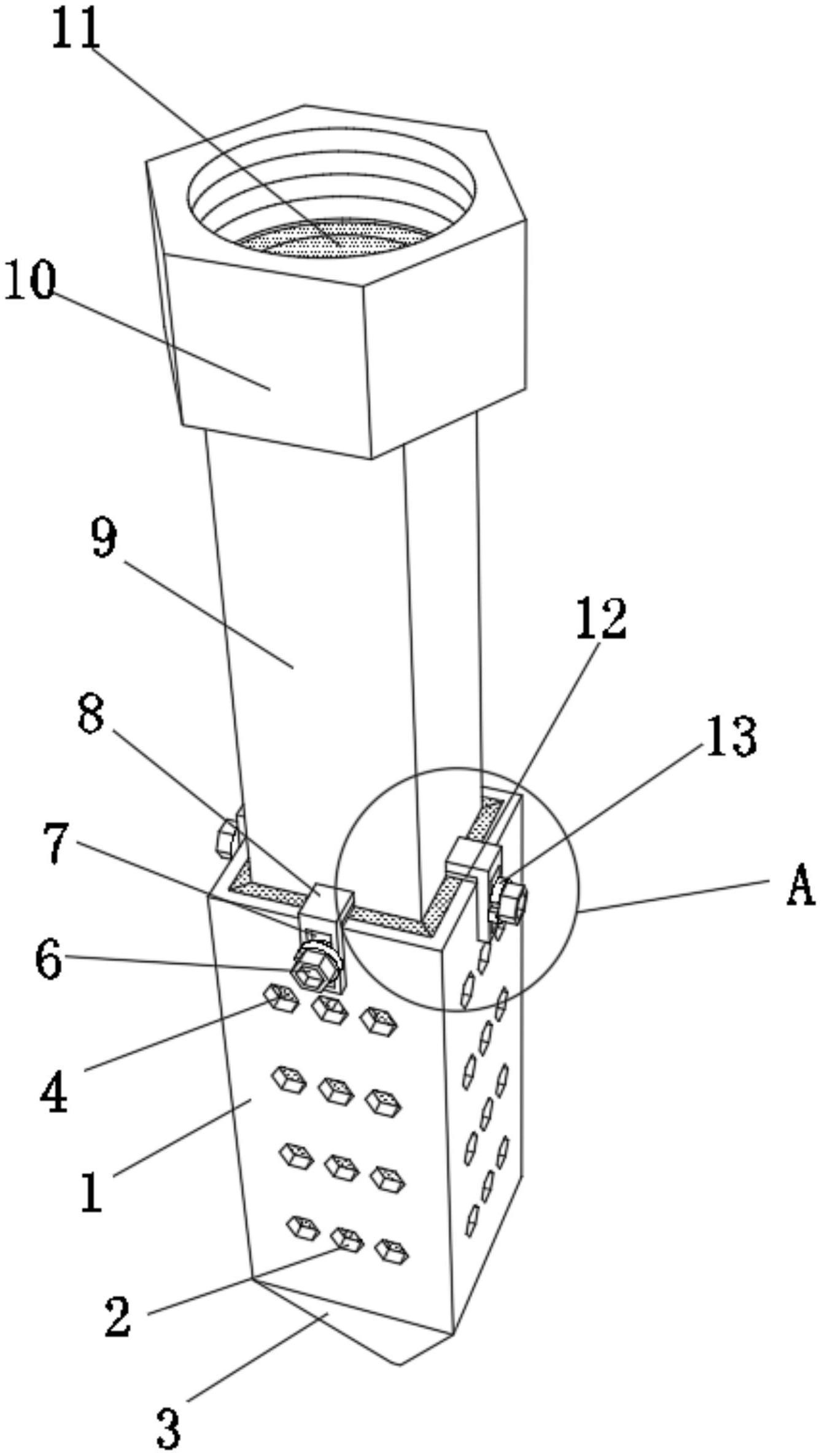 11
10
9
12
8
13
7
A
6
4
1
2
3