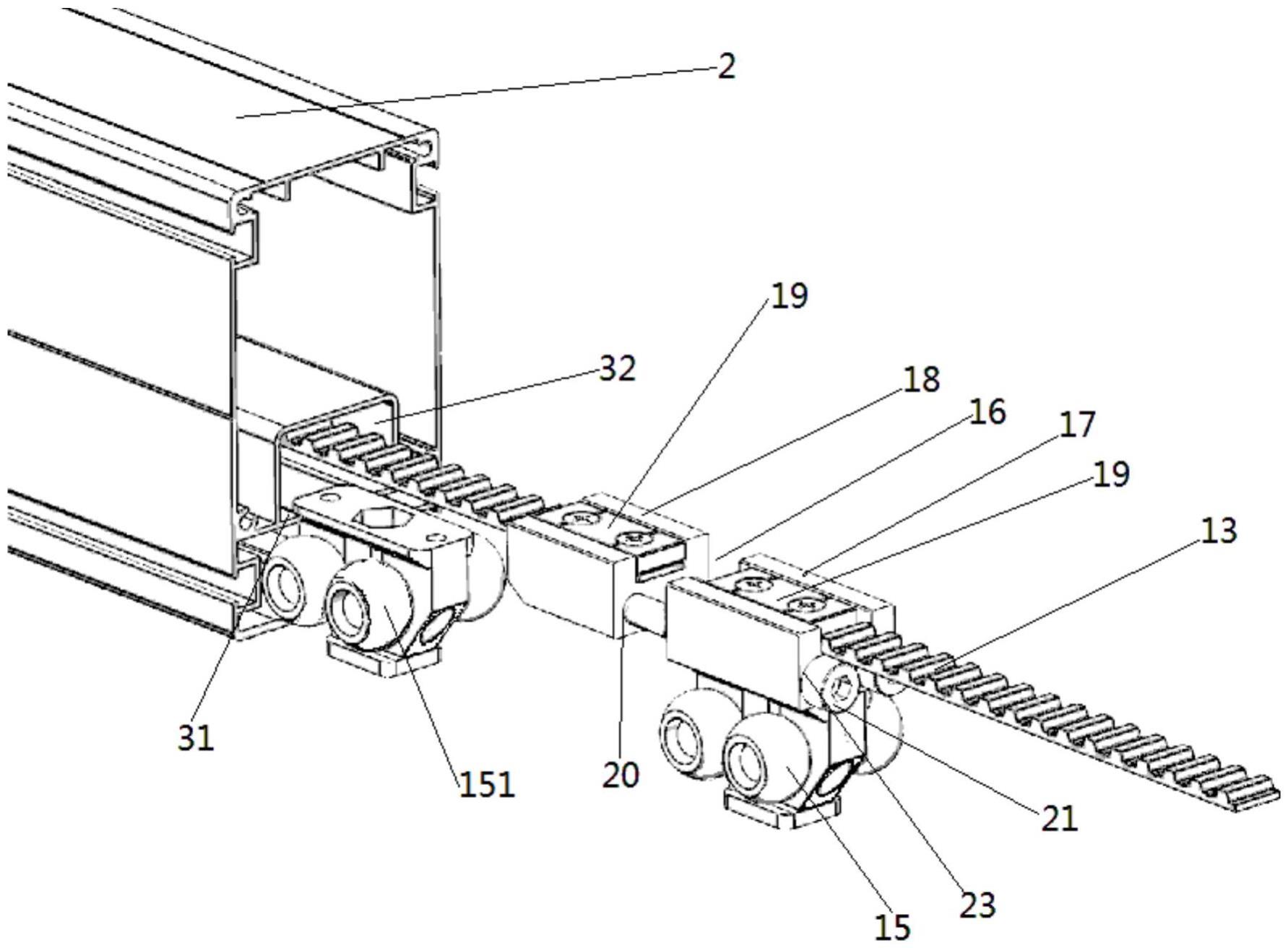 2
19
32
18
16
17
19
13
31
151
20
21
23
15