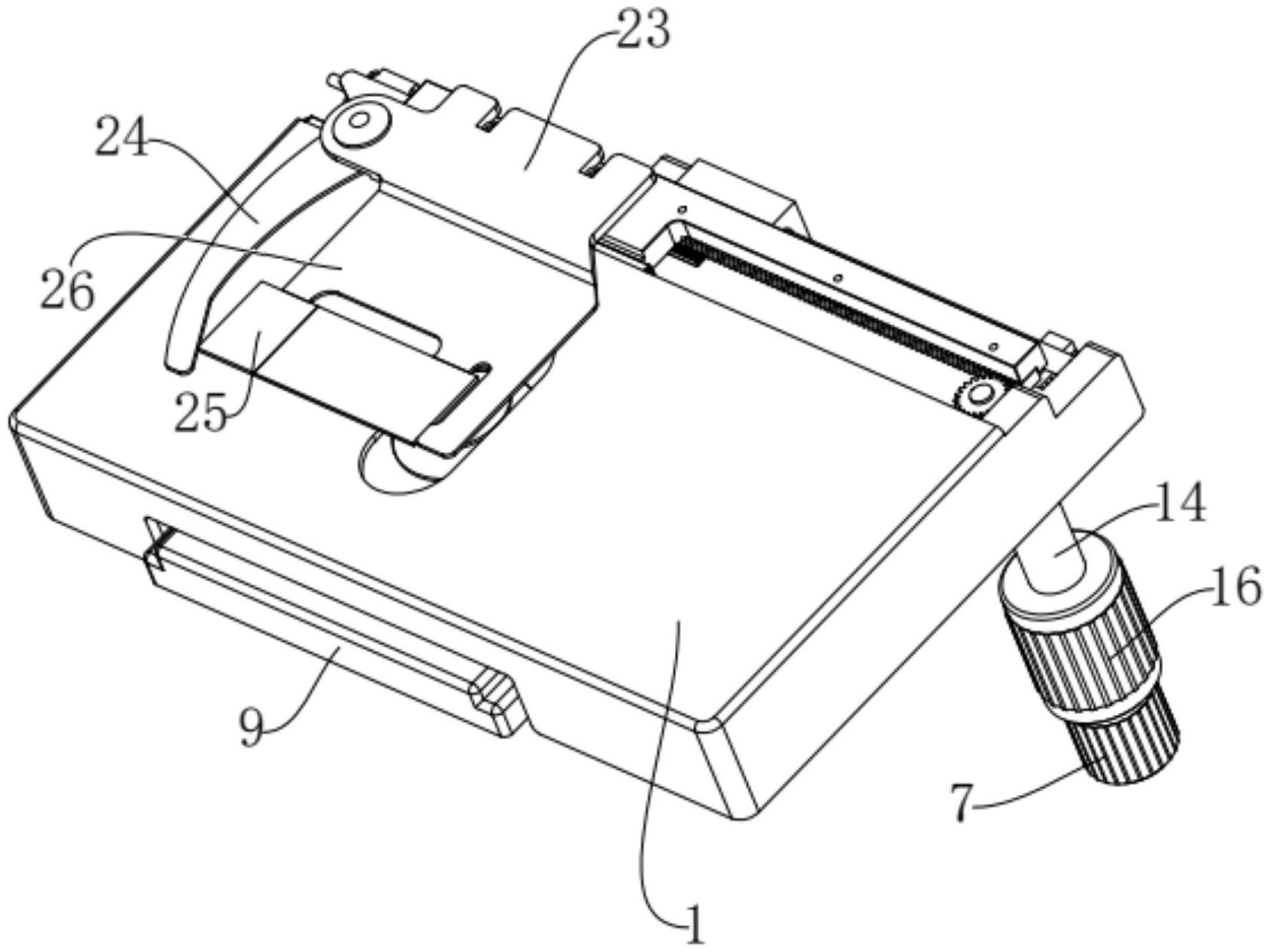 23
24
26
25
14
16
9
7
1