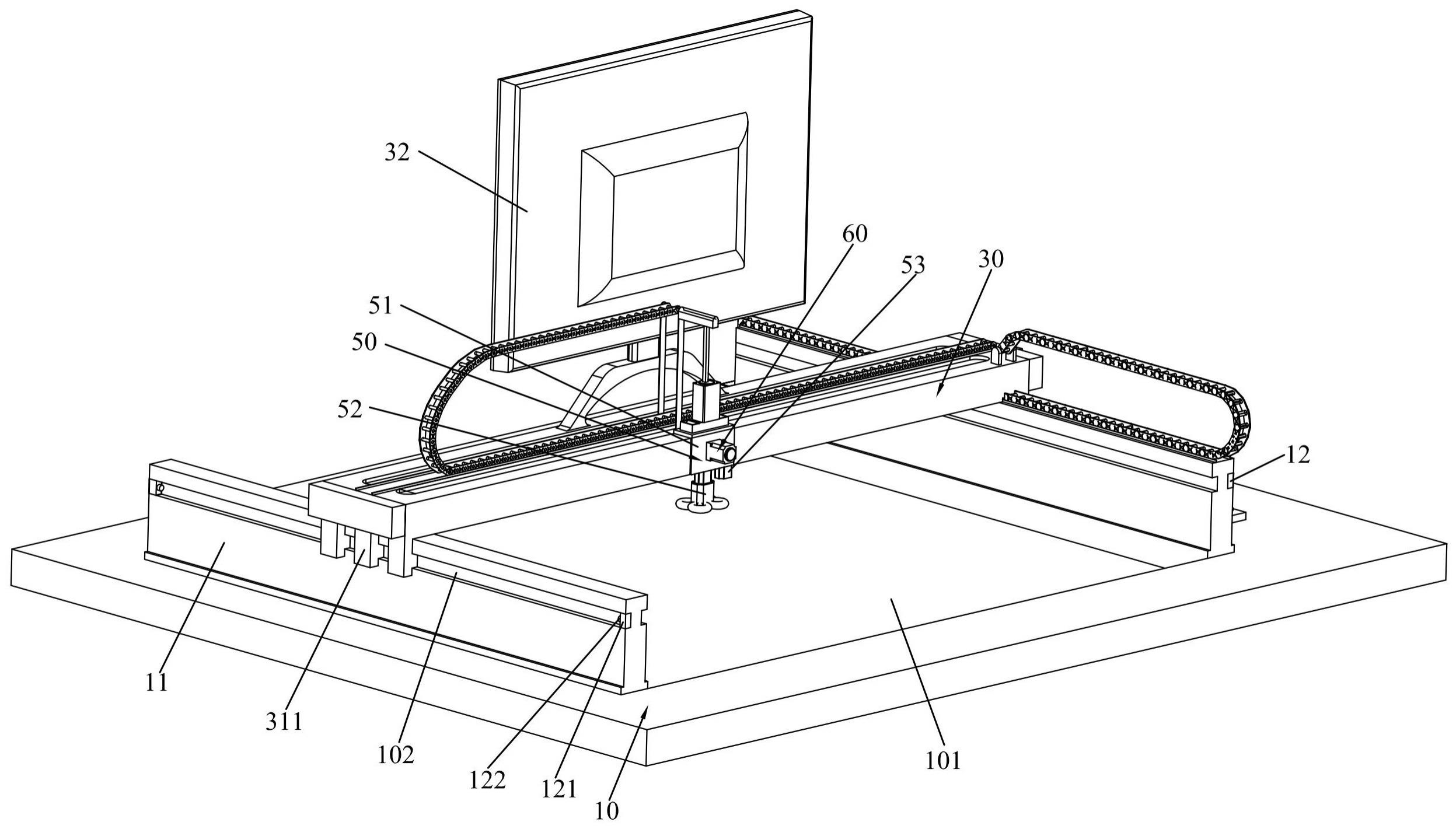 32

60

53

30

51

50

52

12

11

311

102

122

121

10

101