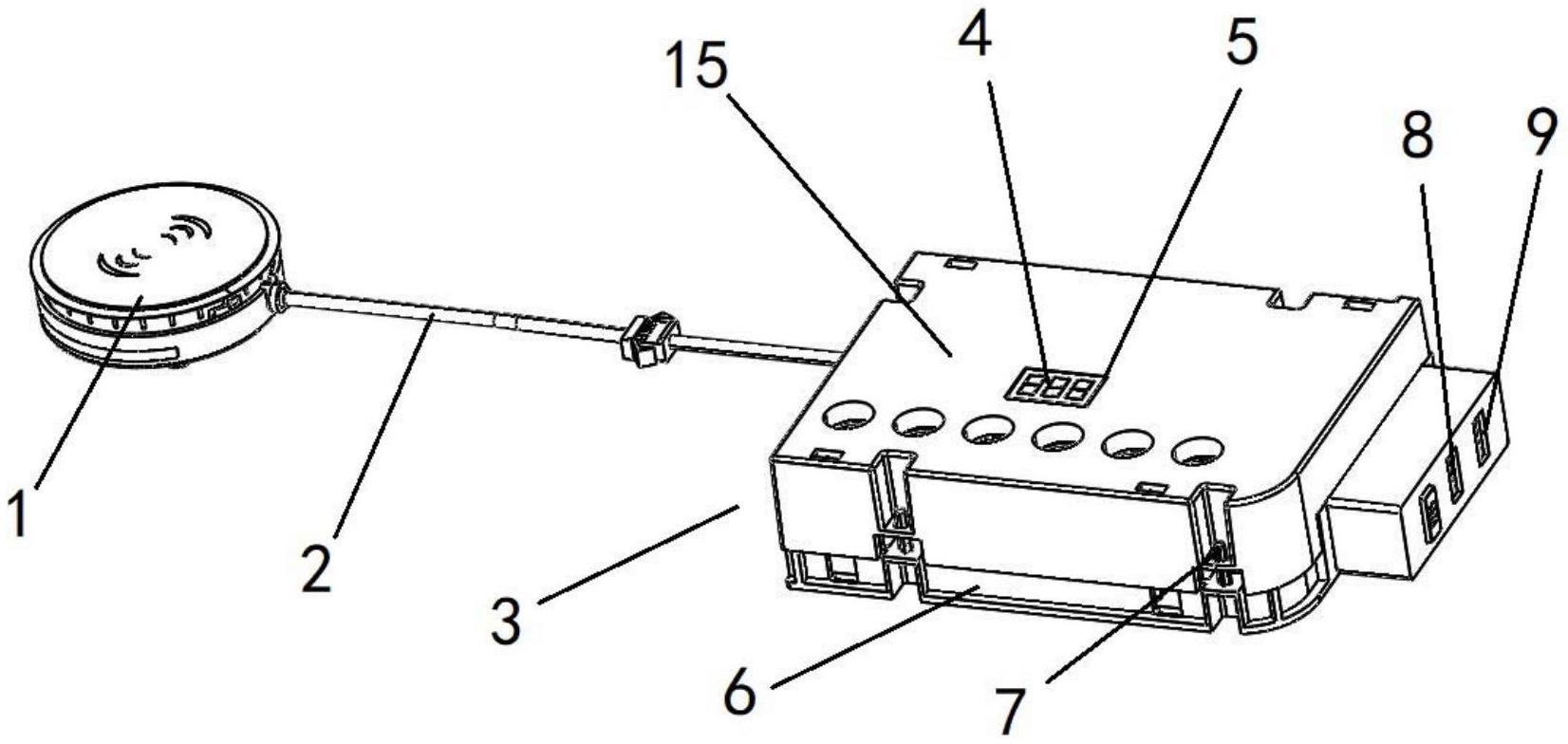 15
4
5
8
9
1
2
3
6
7