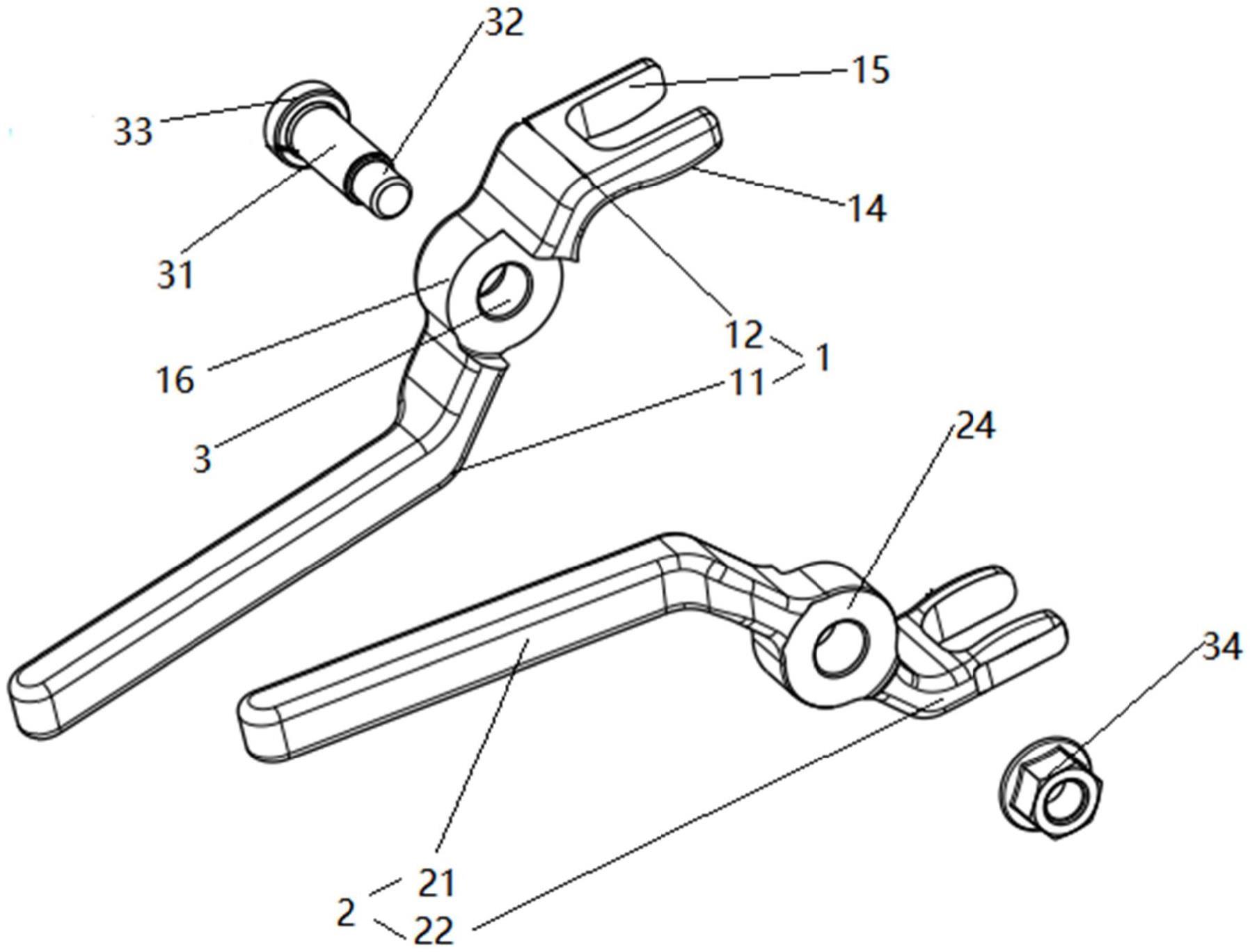 32
15
33
14
31
12
1
11
16
3
24
34
21
2
22