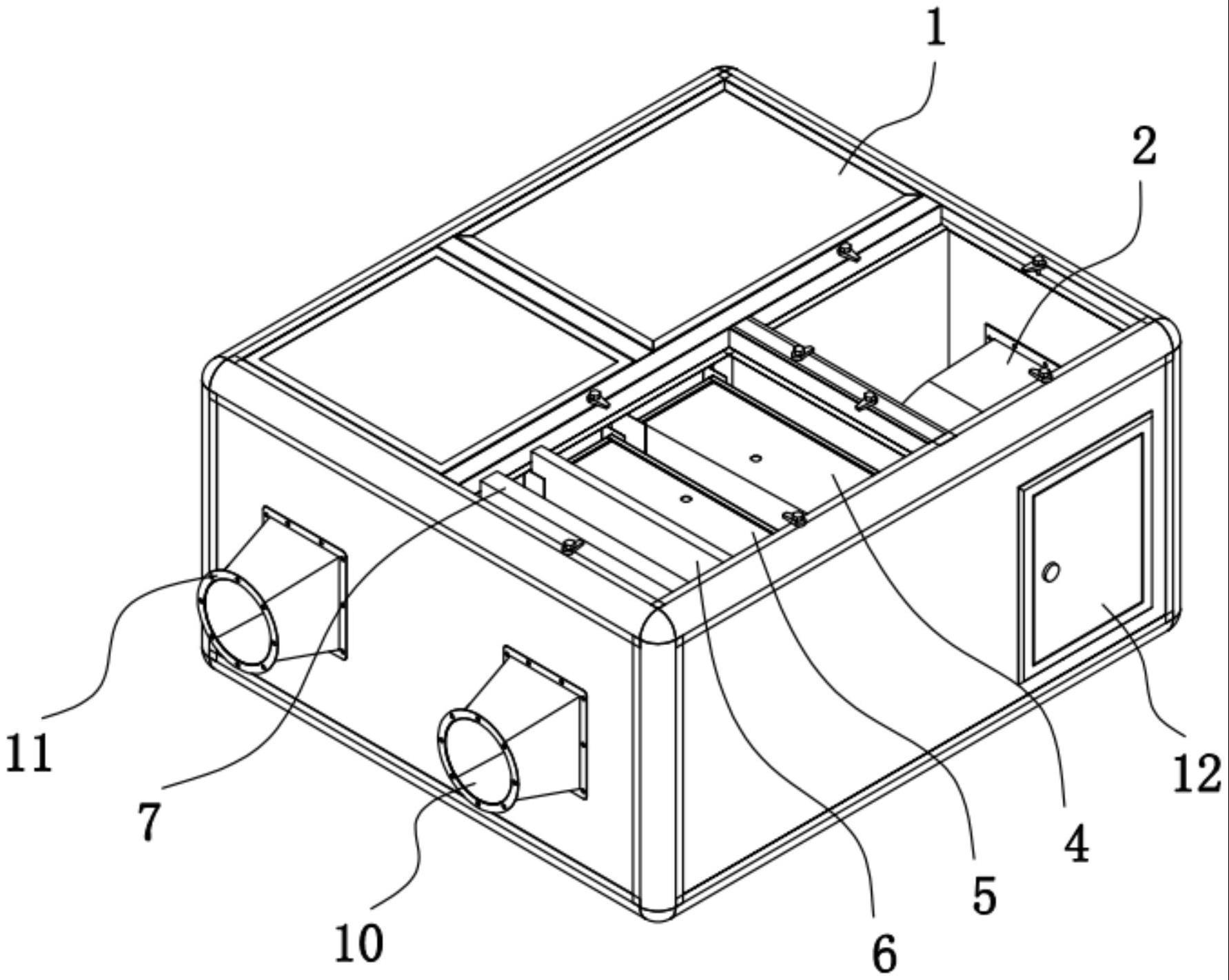 1
2
11
7
10
6
5
4
12