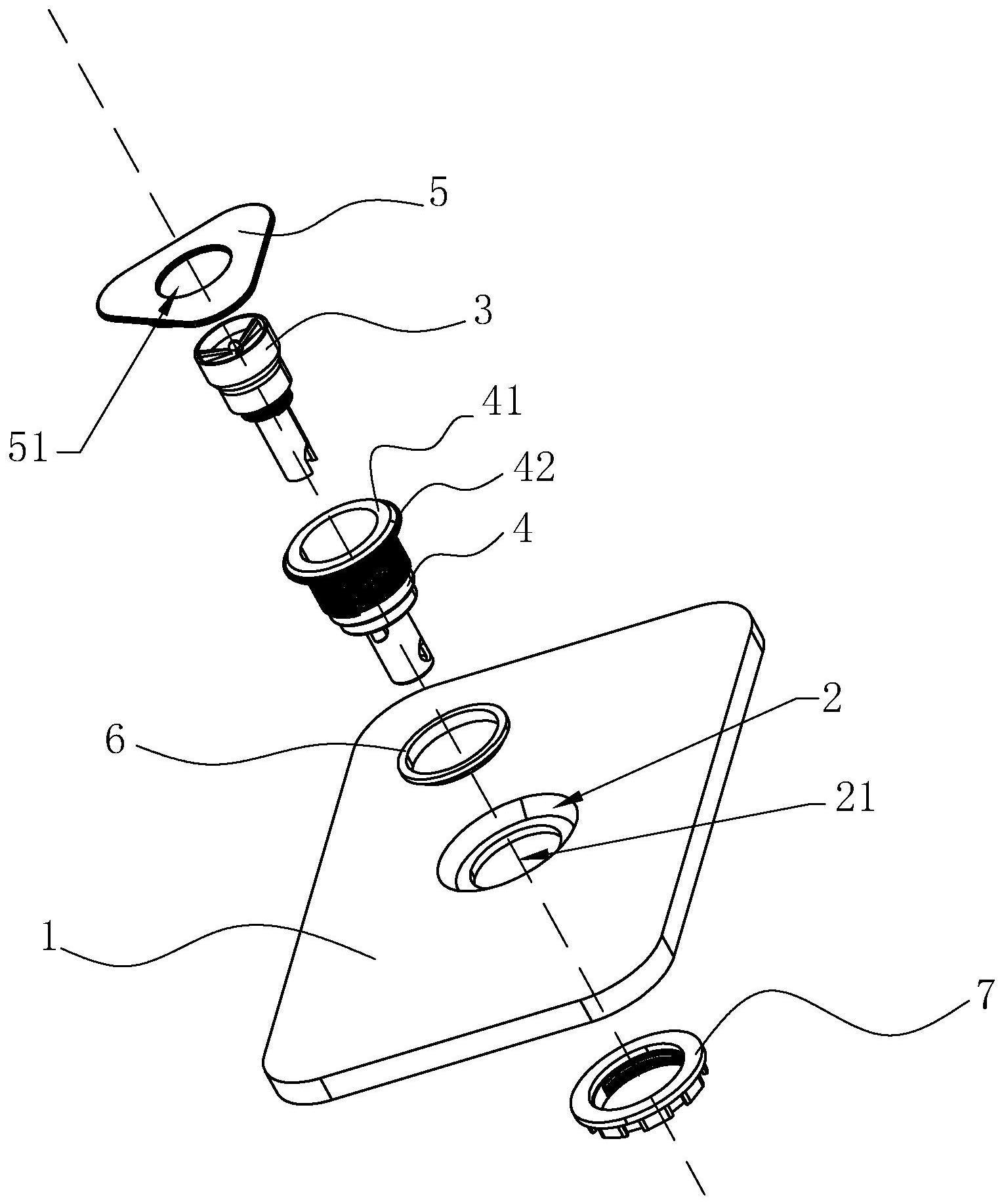 5
3
51
41
42
4
2
6
21
1
7