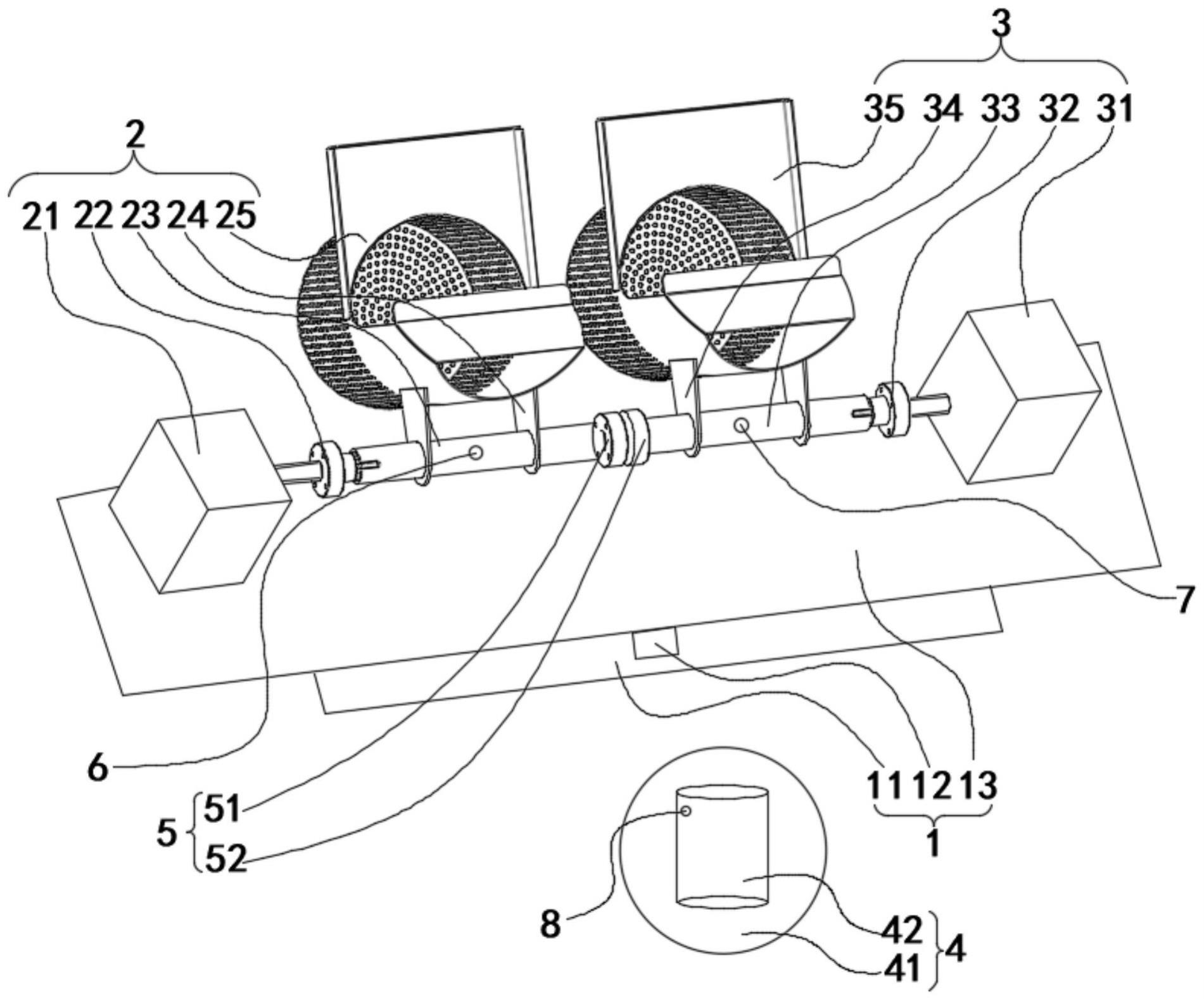 3
35 34 33 32 31
2
21 22 23 24 25
7
6
11 12 13
1
5 51
52
8
42
41
4