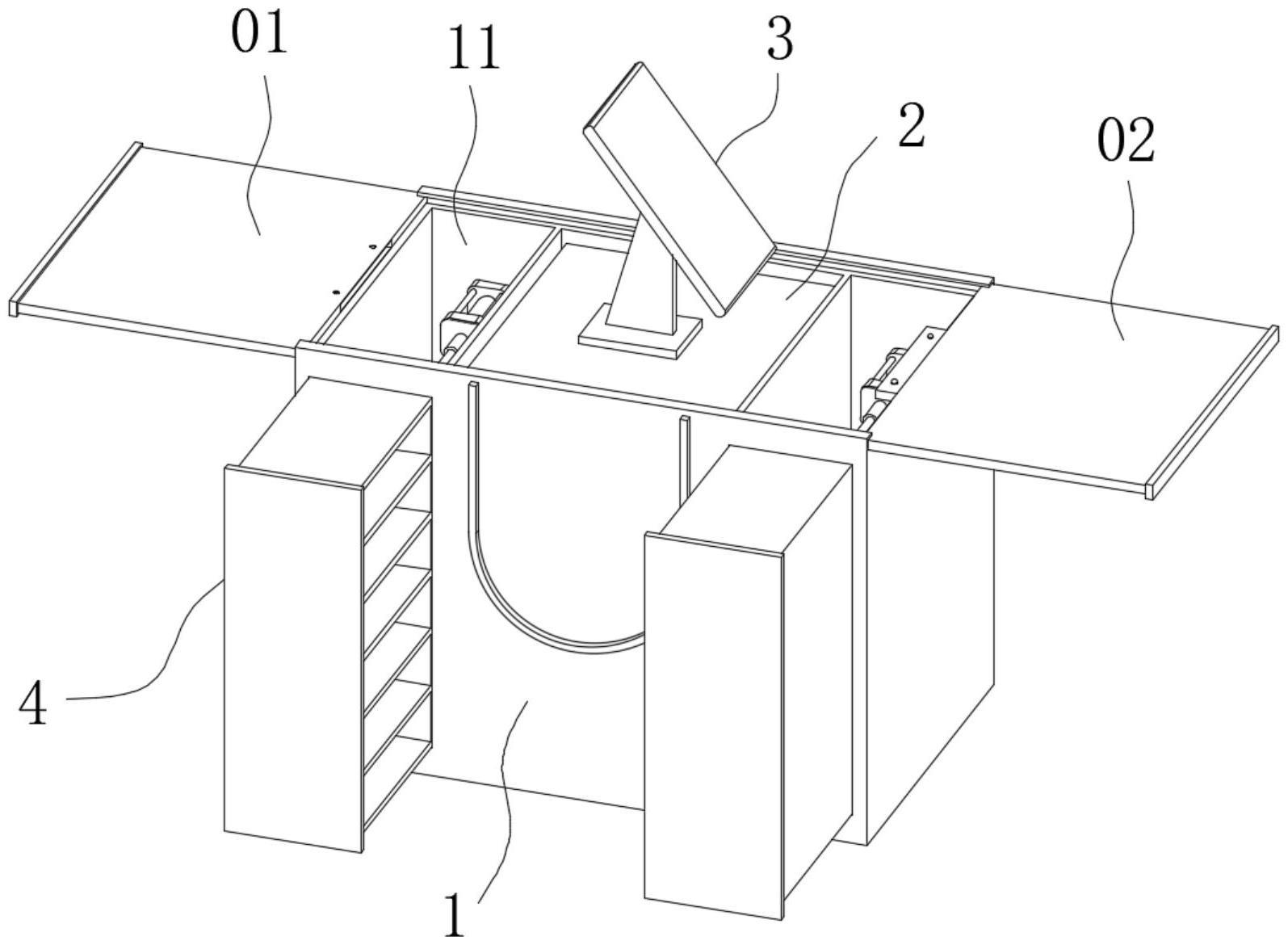 01
11
3
2
02
4
1