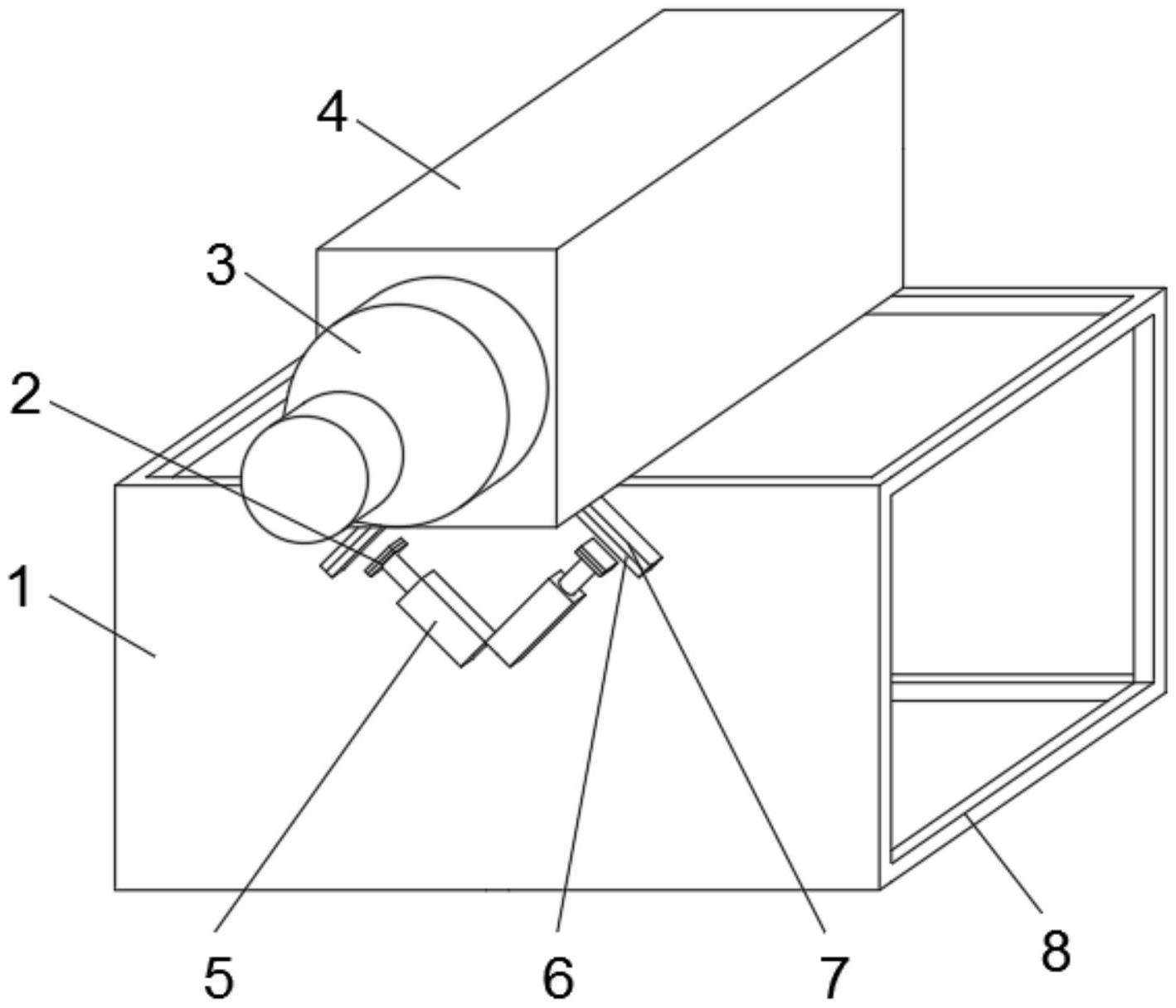 4
3
2
1
5
6
7
8