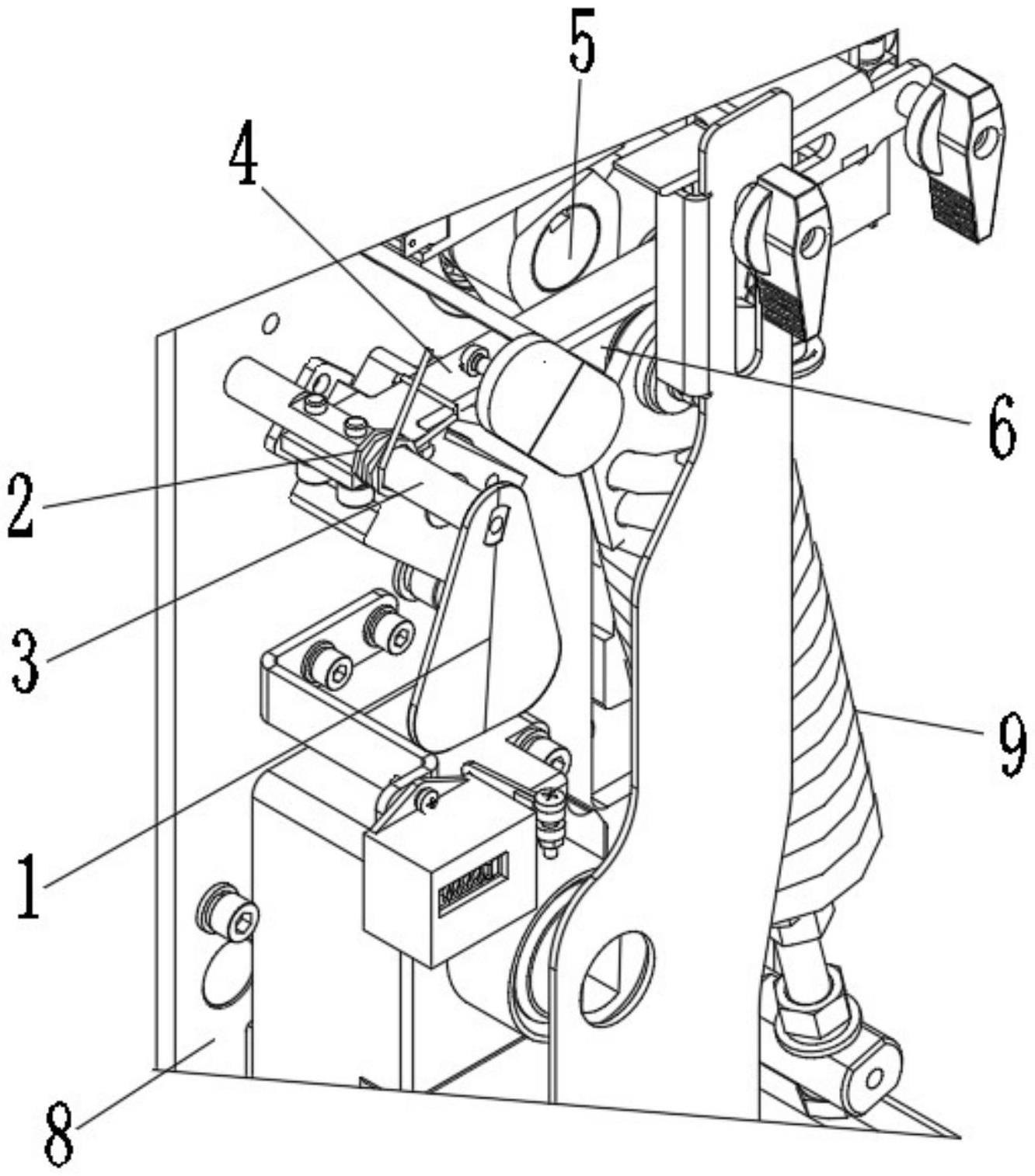 5
4
6
2
3
9
1
8