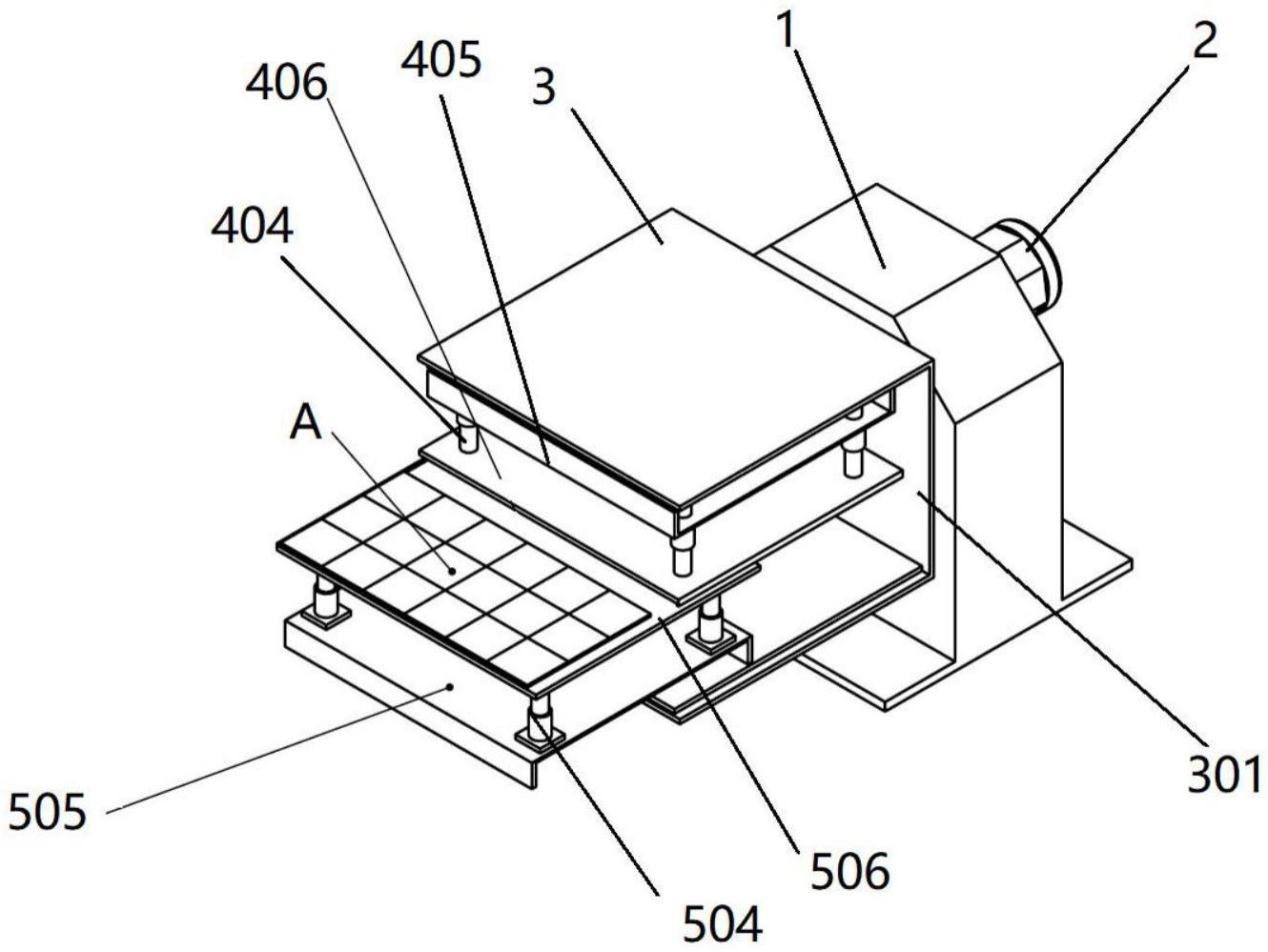 1
2
406
405
3
404
A
301
505
506
504