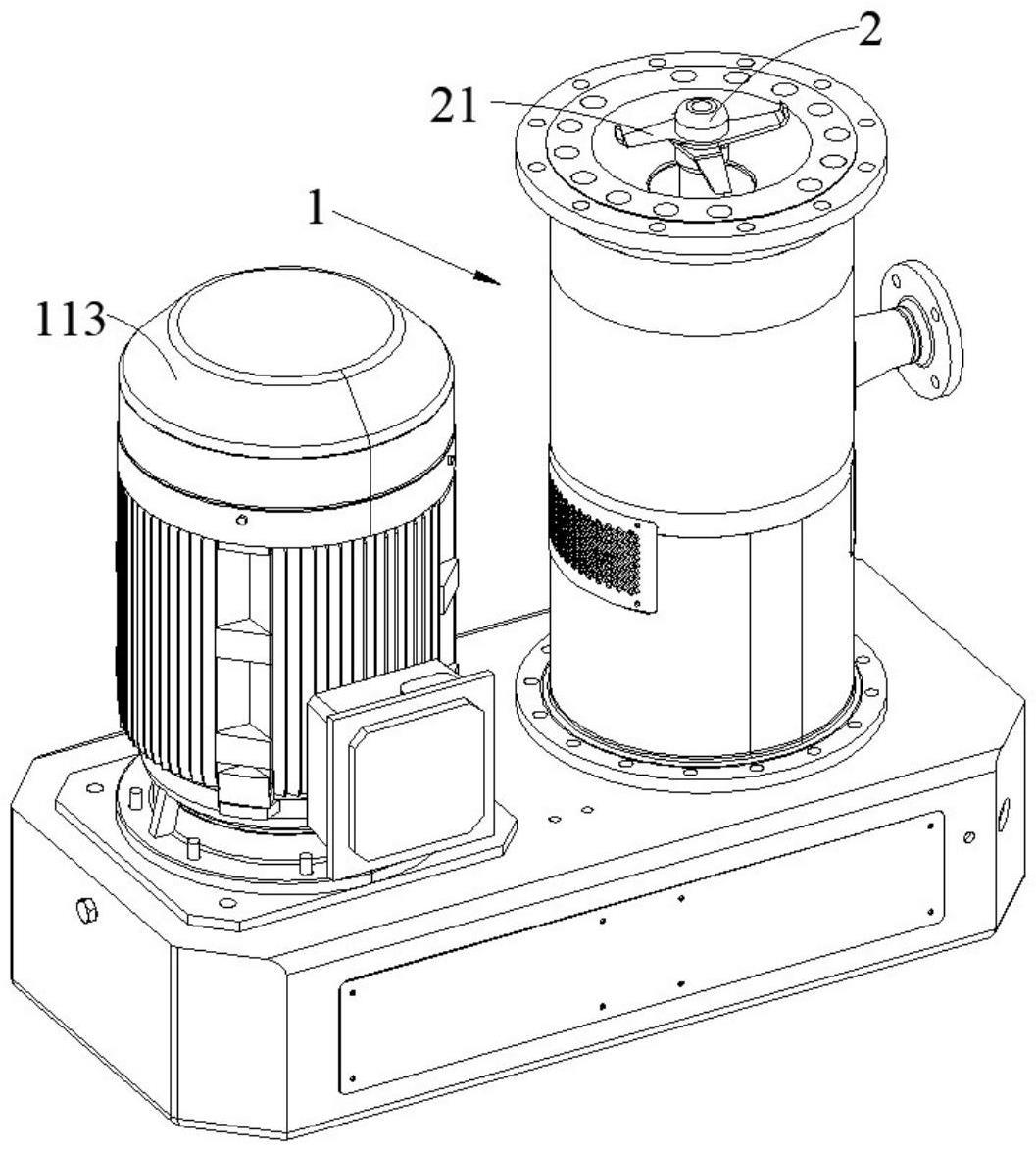 2
21
1
113