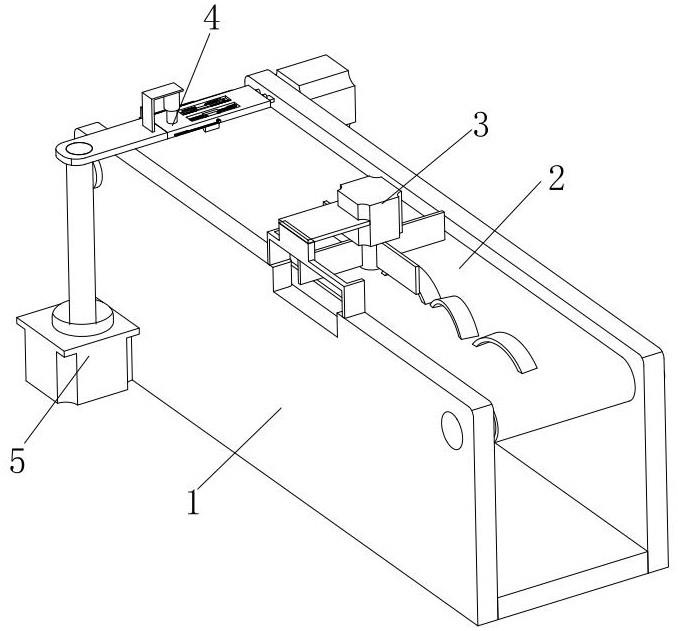 4
3
2
5
1