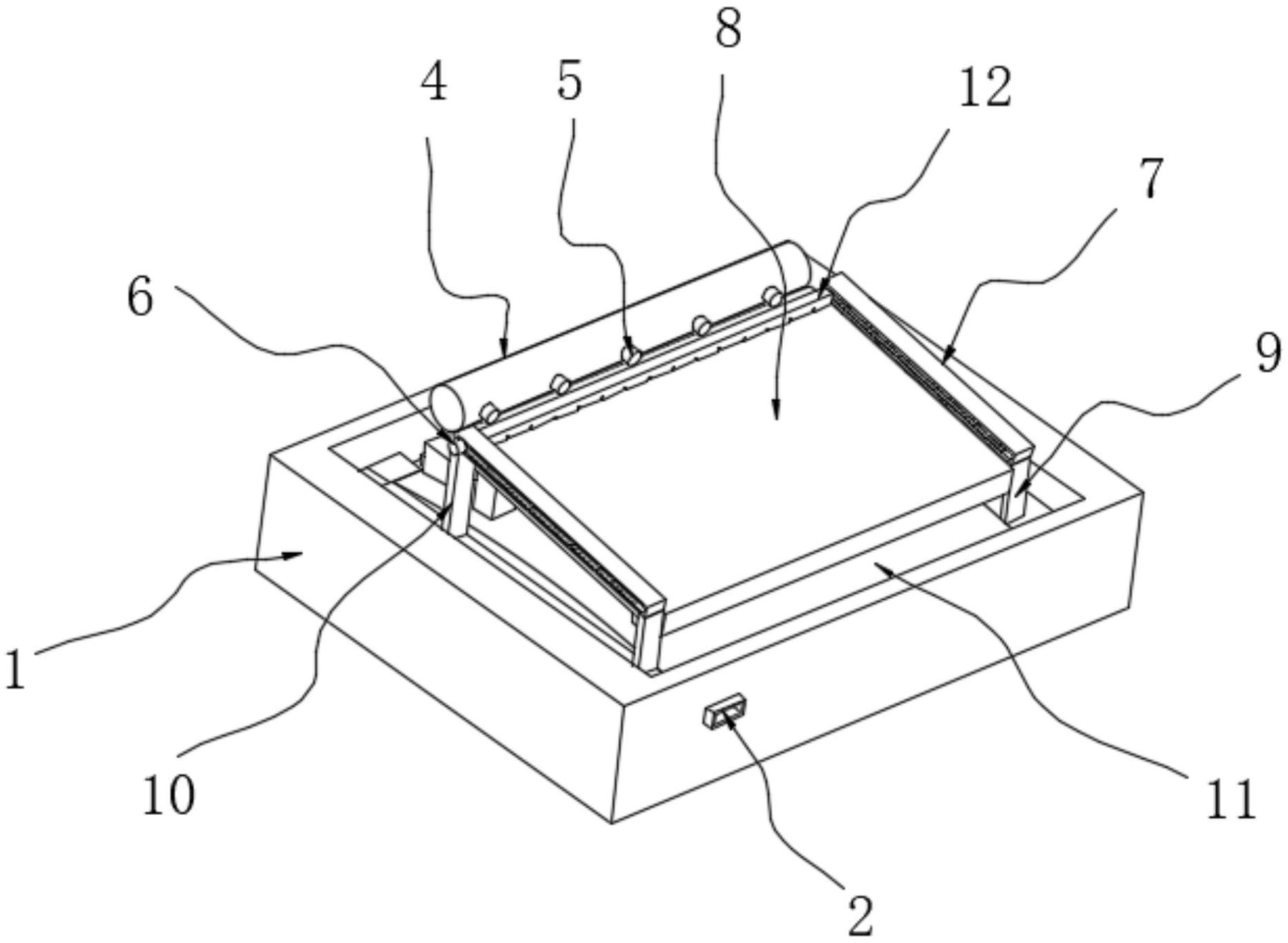 8
4
5
12
7
6
9
1
10
11
2