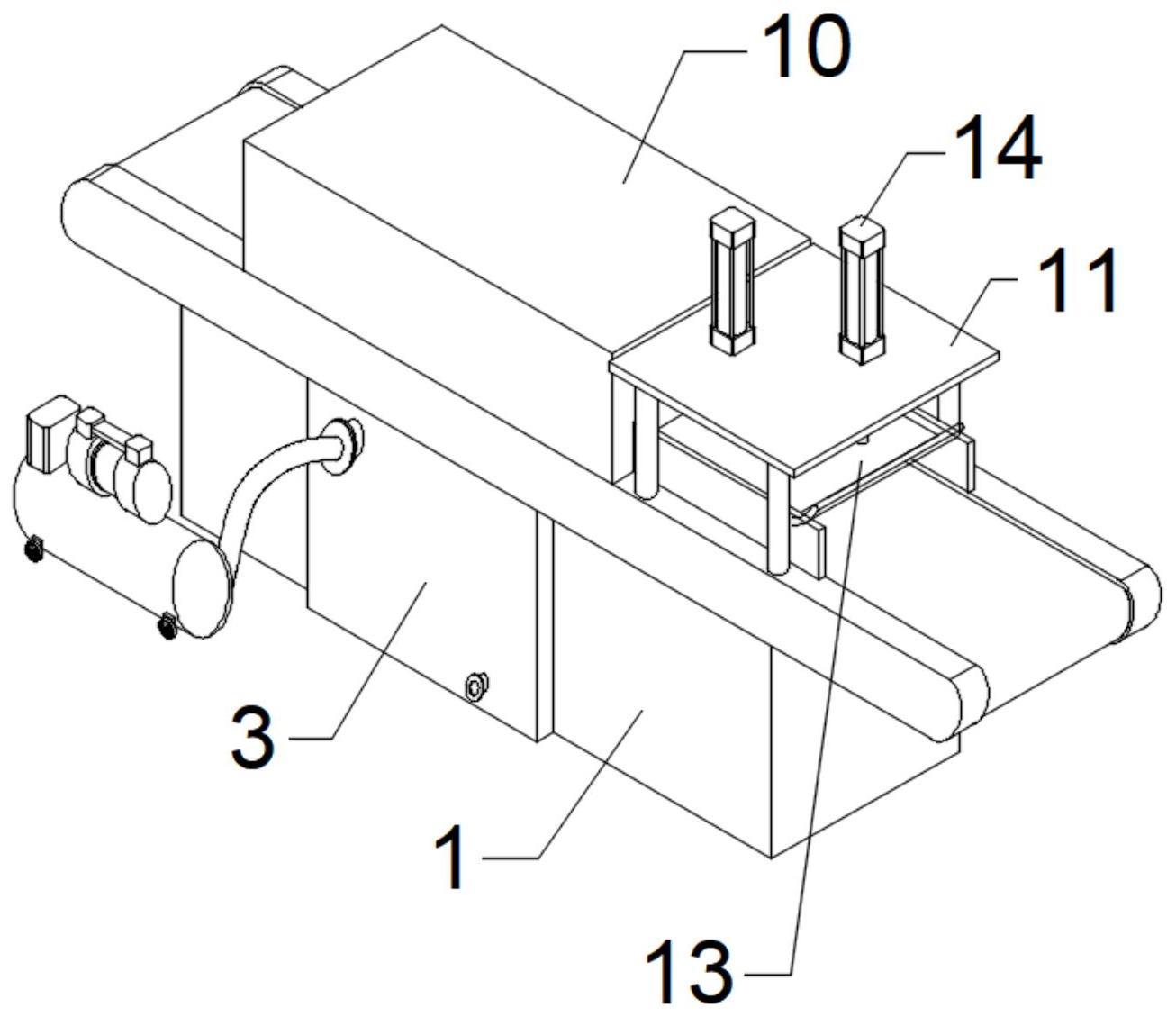 10
14
11
3
1
13