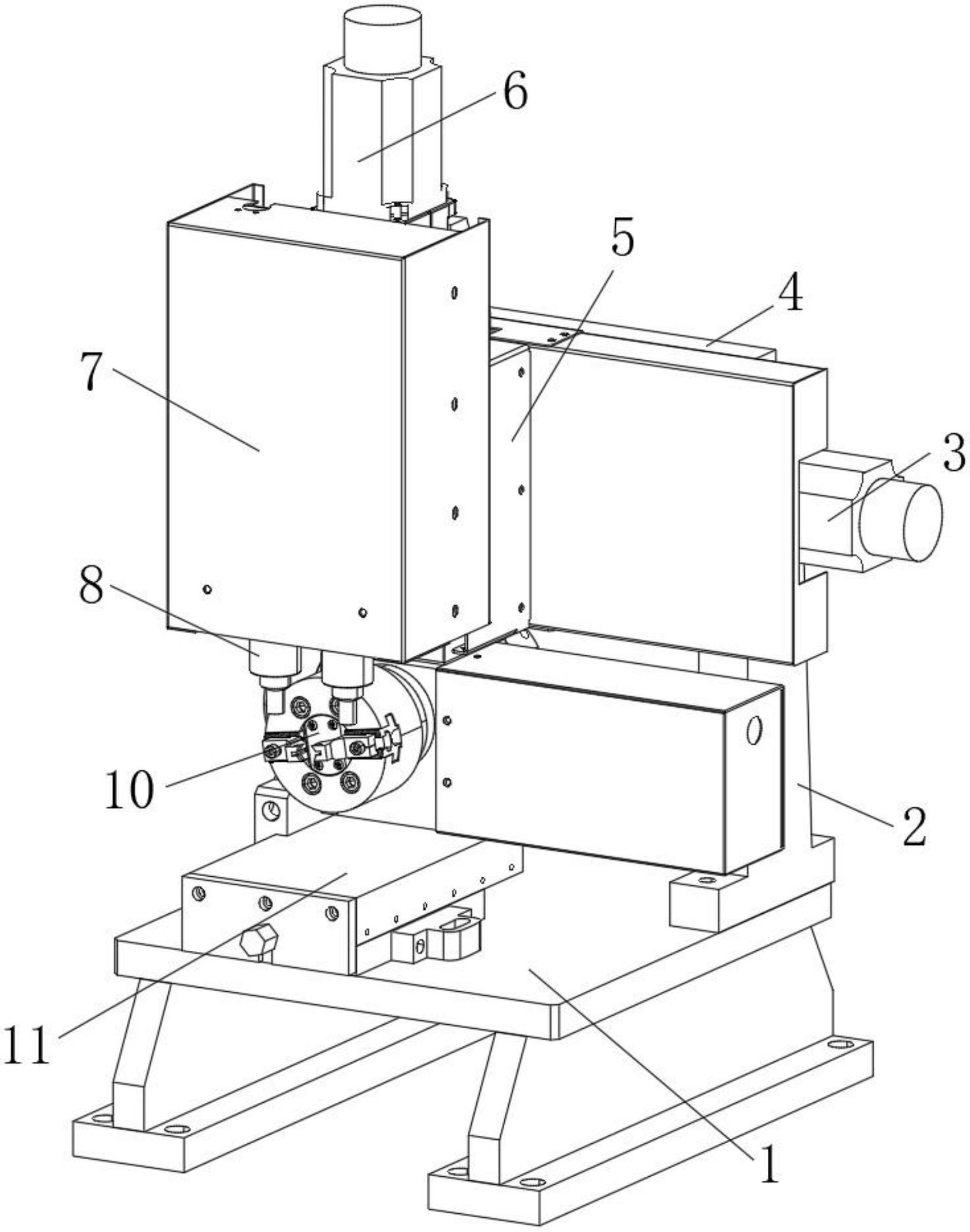 6
5
4
7
3
8
10
2
11
1