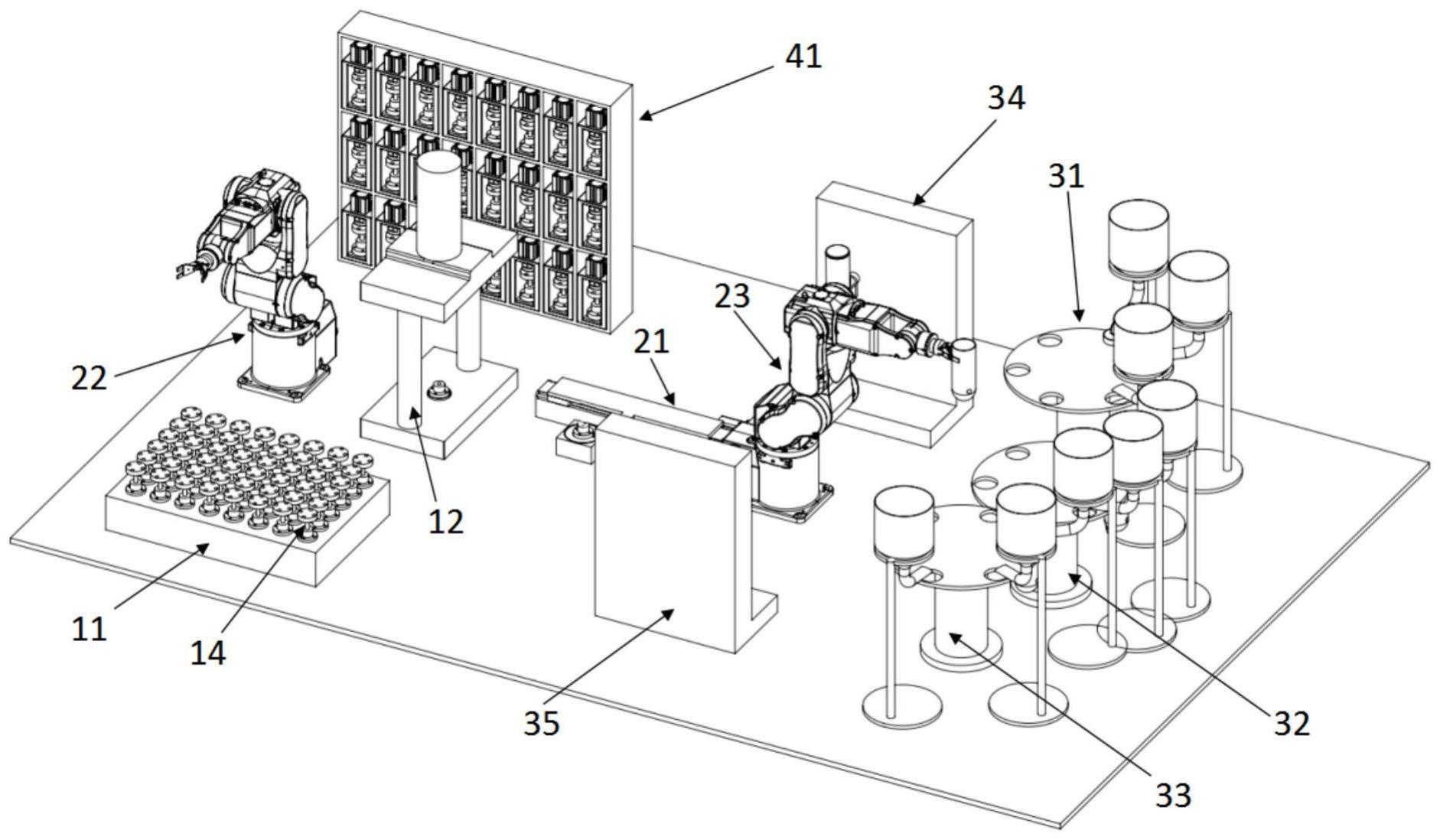 41
34
31
23
21
22
12
11
14
35
32
33