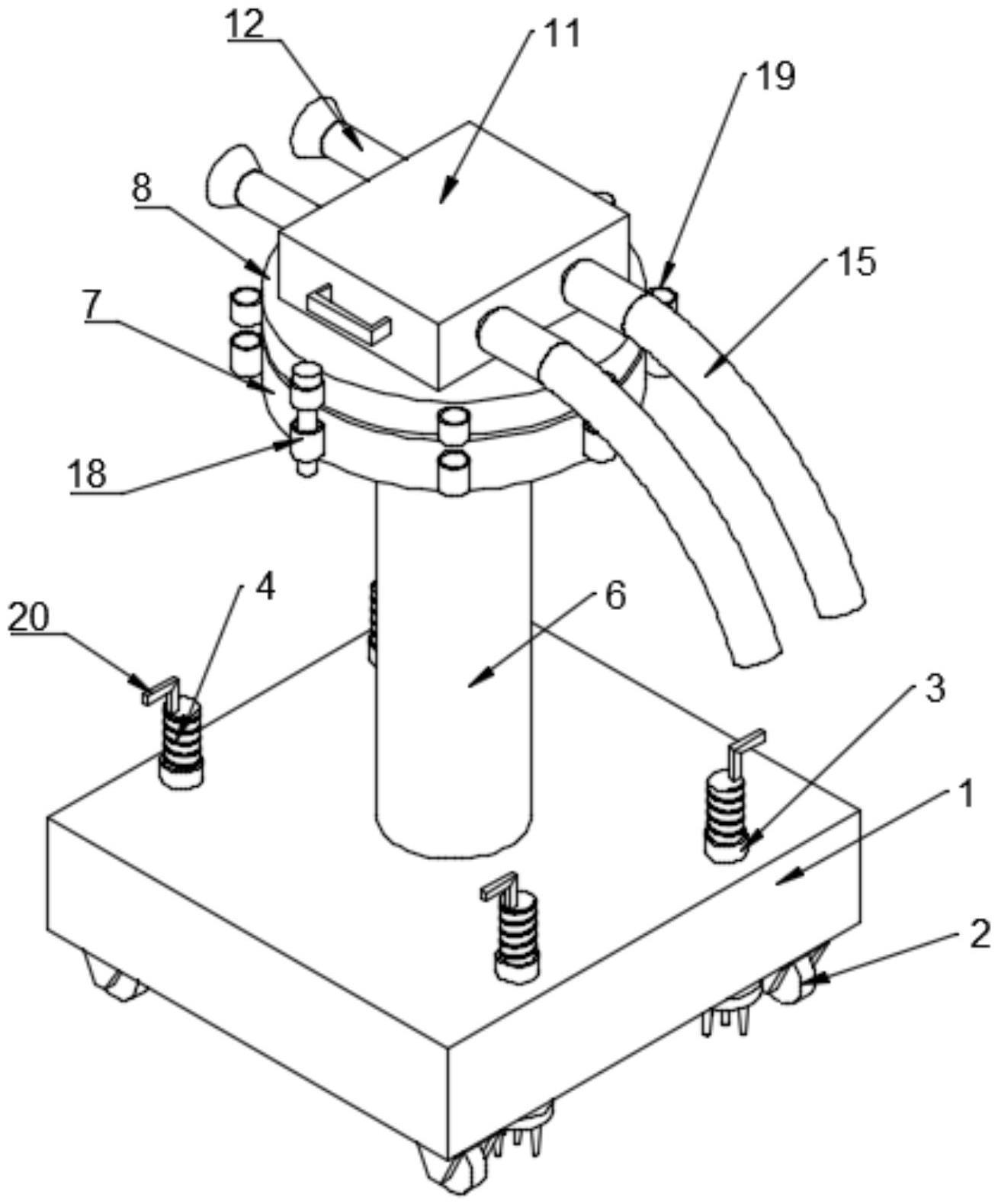 12
11
19
8
15
7
18
4
6
20
3
1
2