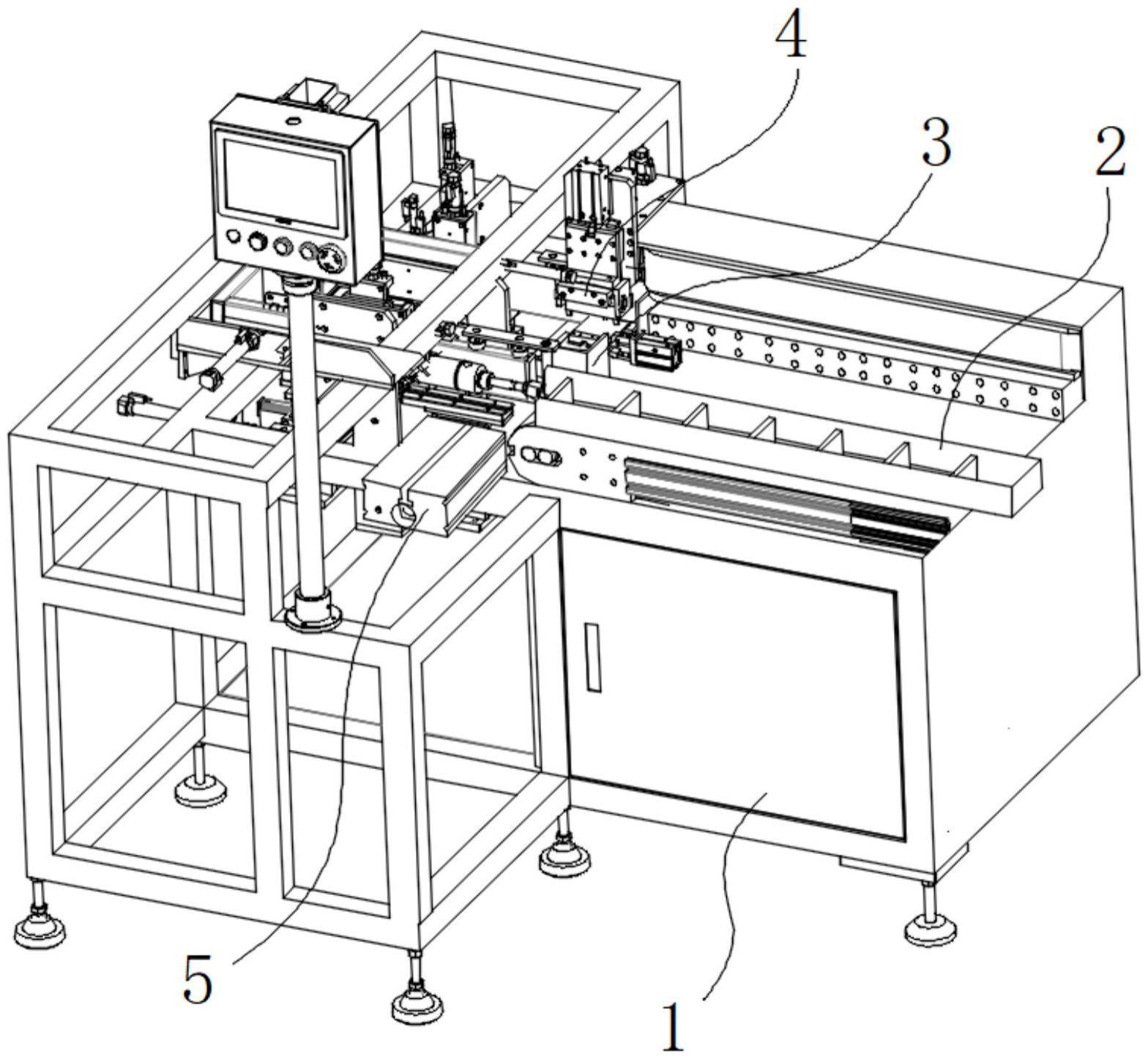 4
3
2
5
1