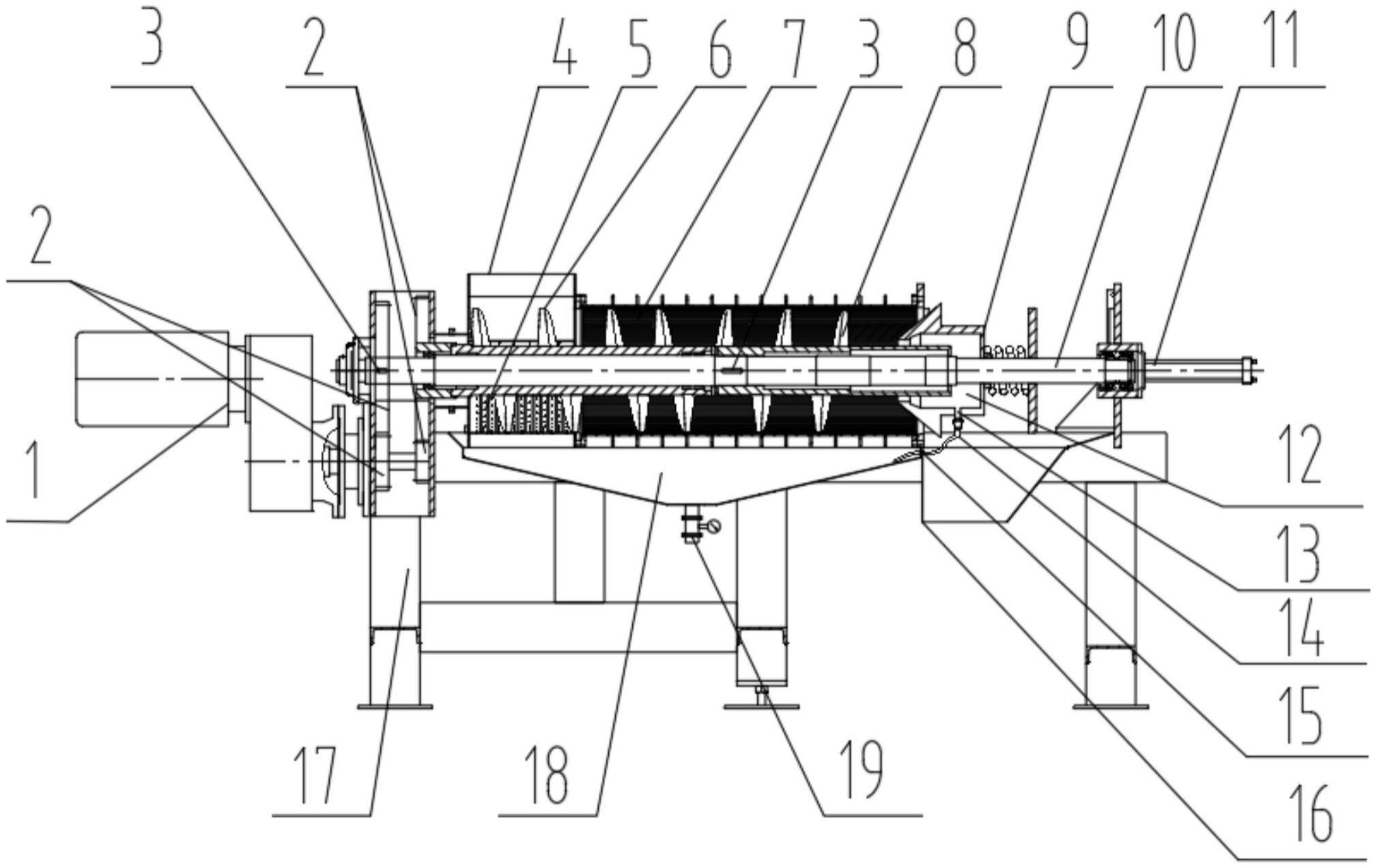 3
2
4
5
6
7
3
8
9
10
11
2
1
12
13
14
15
16
17
18
19