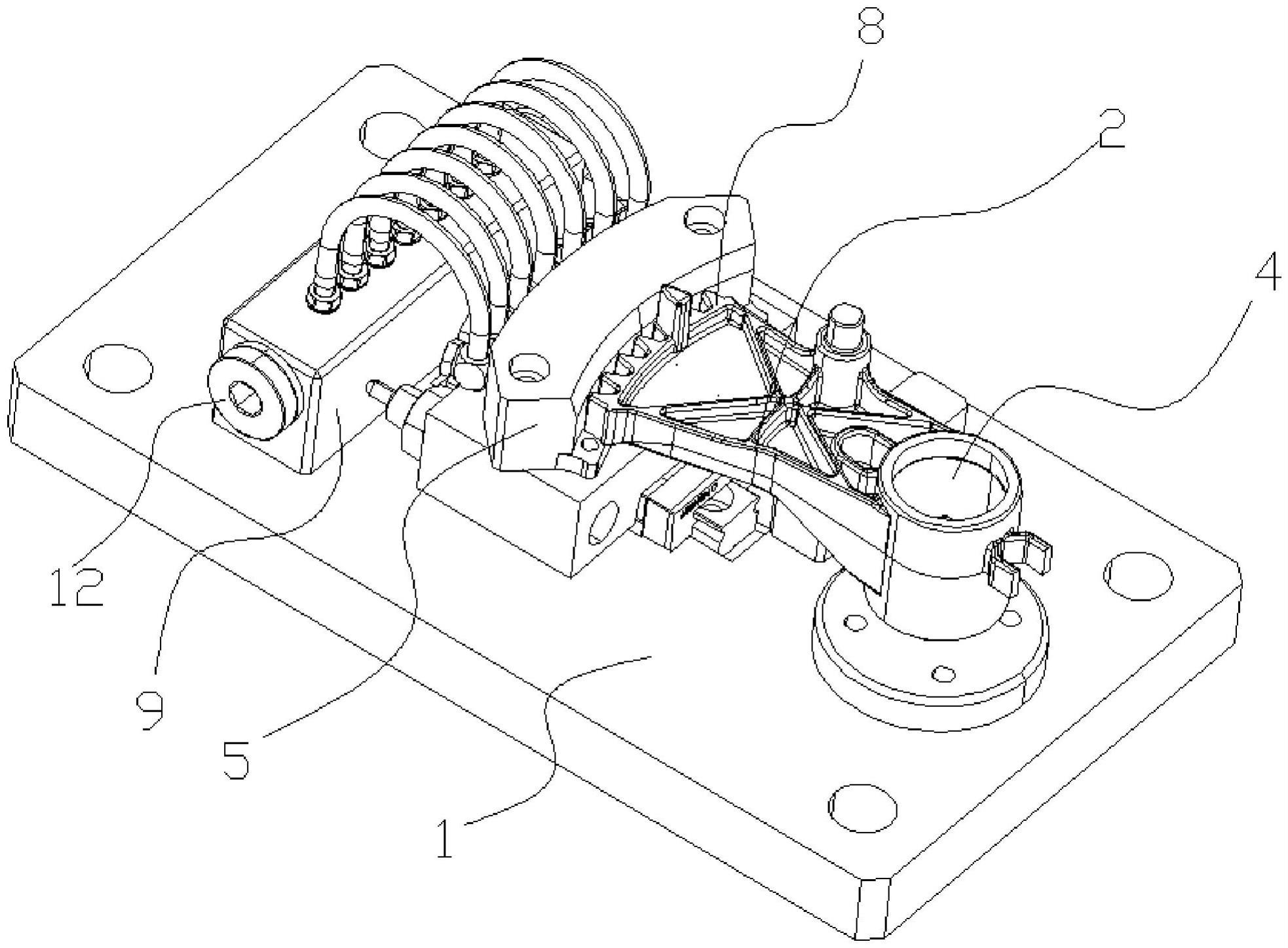 8
2
4
12
9
5
1