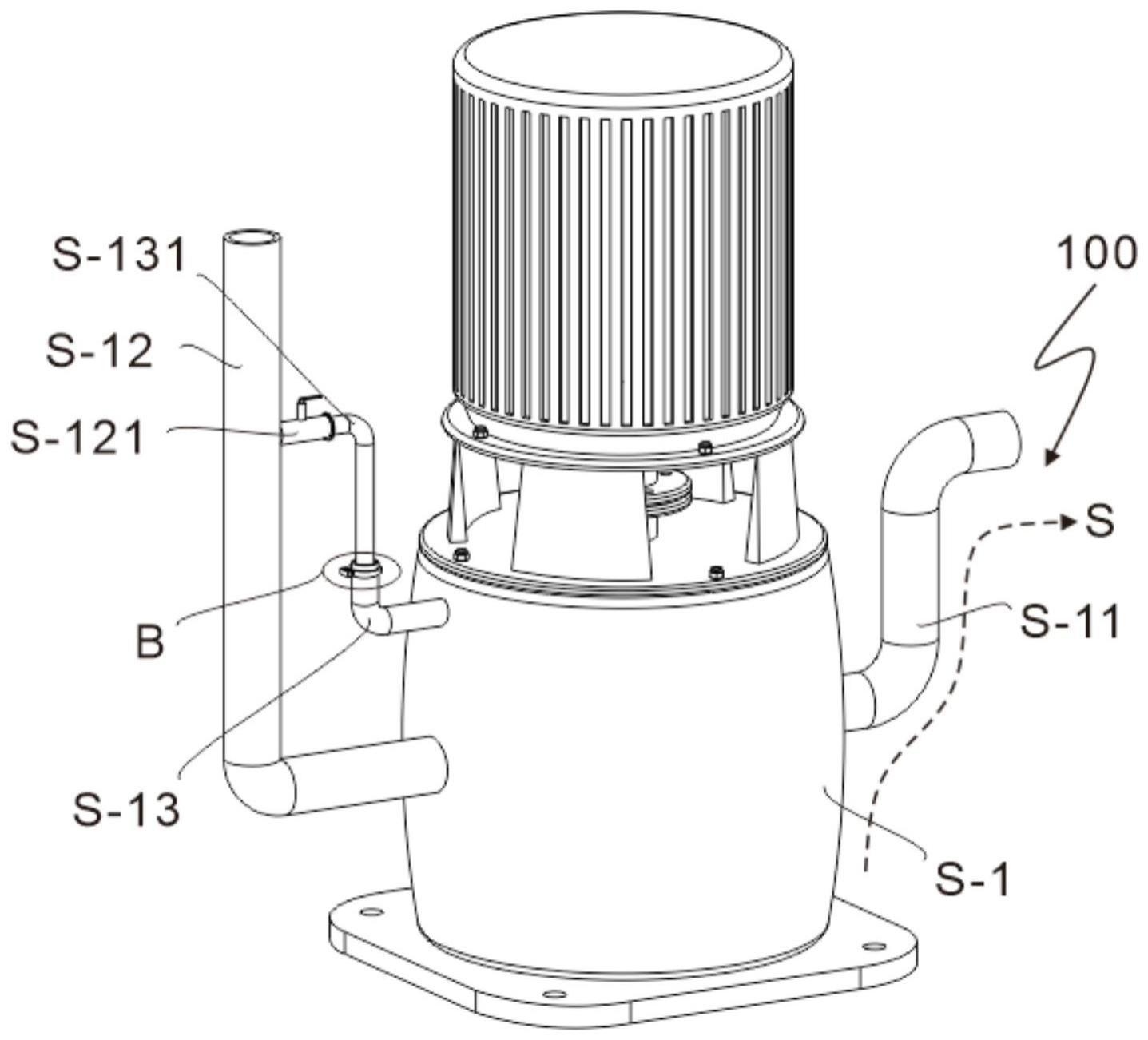 S-131
100
S-12
S-121
S
B
S-11
S-13
S-1