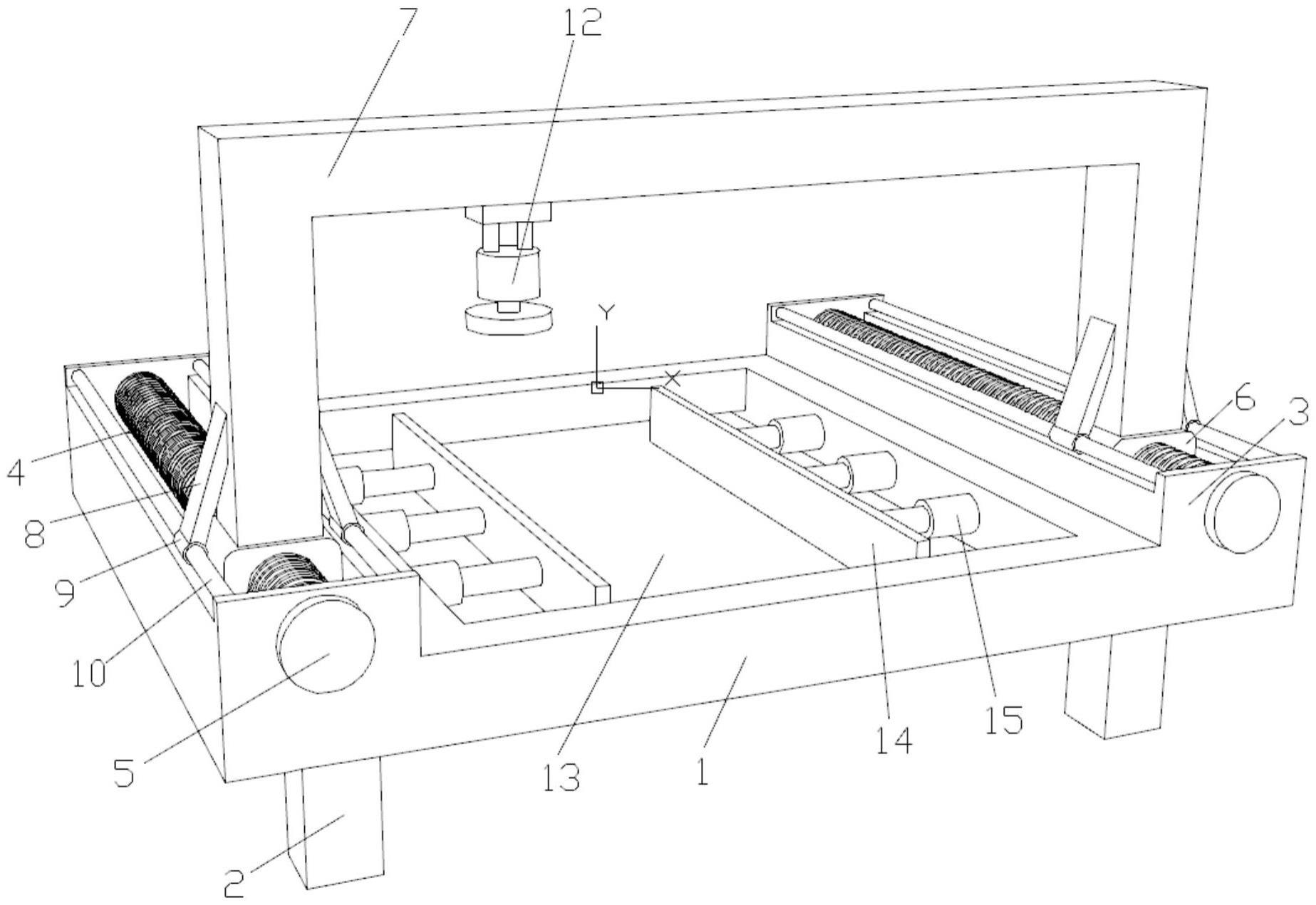 7
12
Y
X
6
3
4
8
9
10
5
13
1
14
15
2