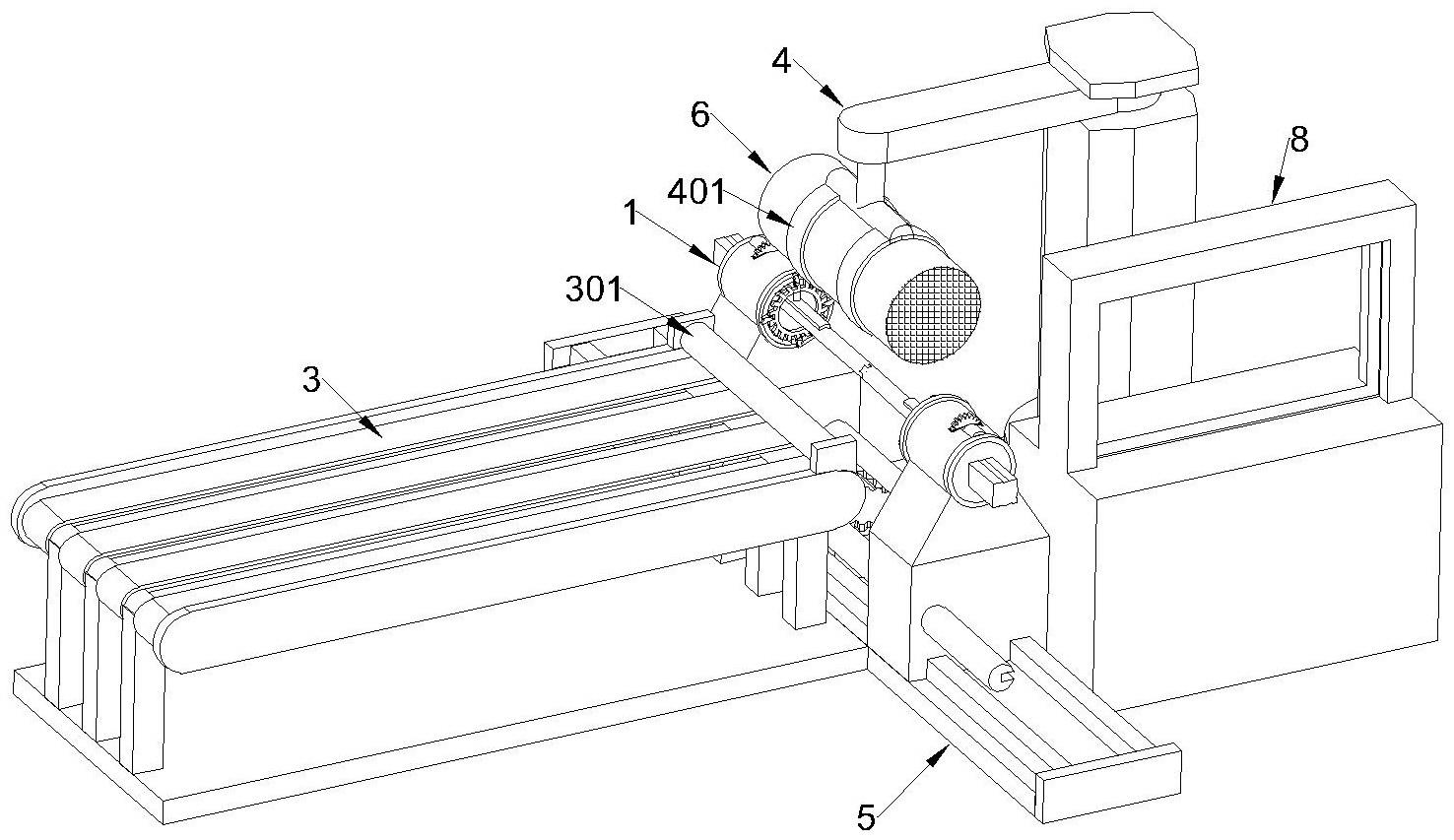 4
6
8
401
1
301
3
5