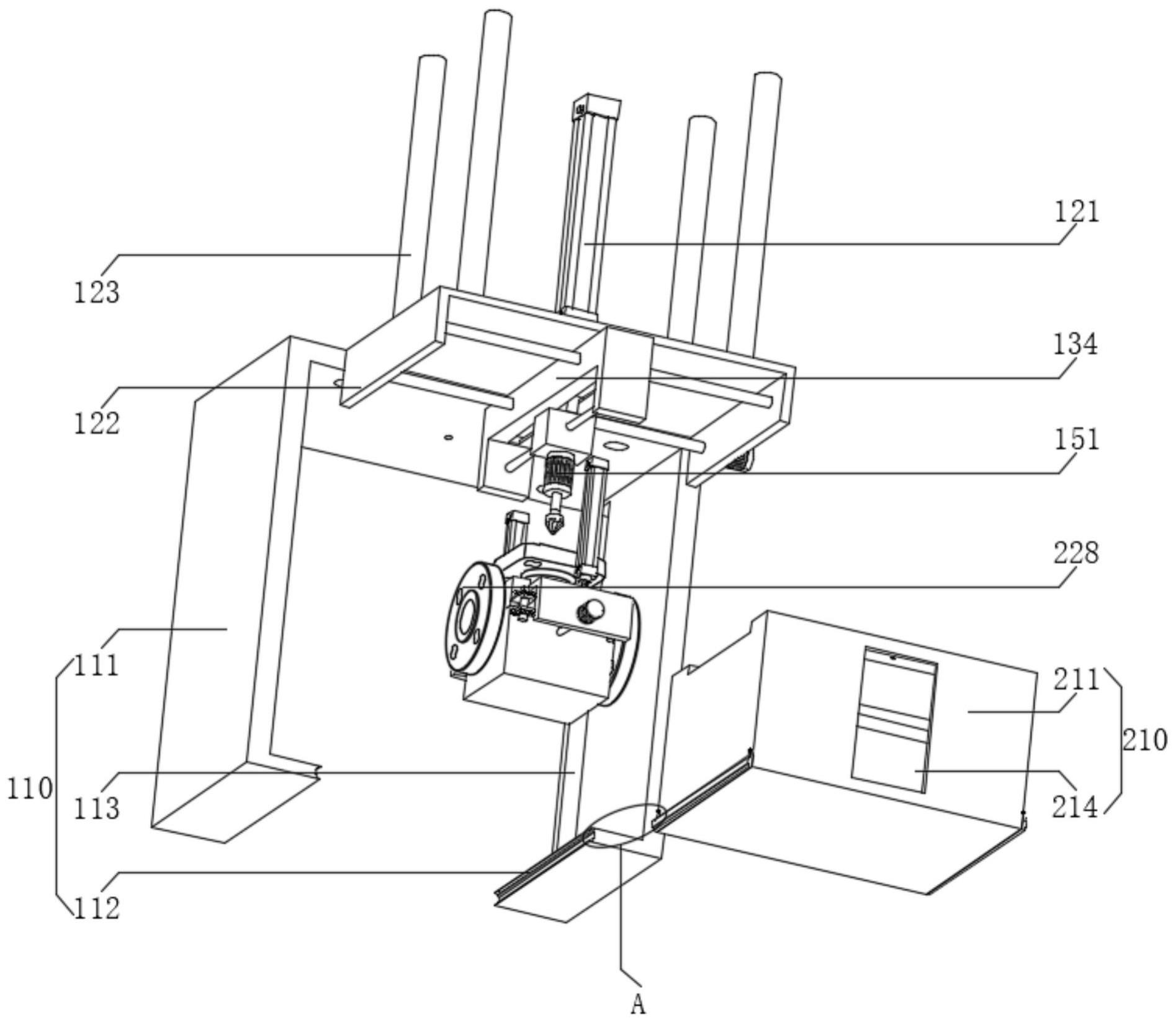 121
123
134
122
151
228
111
211
210
110
113
214
112
A