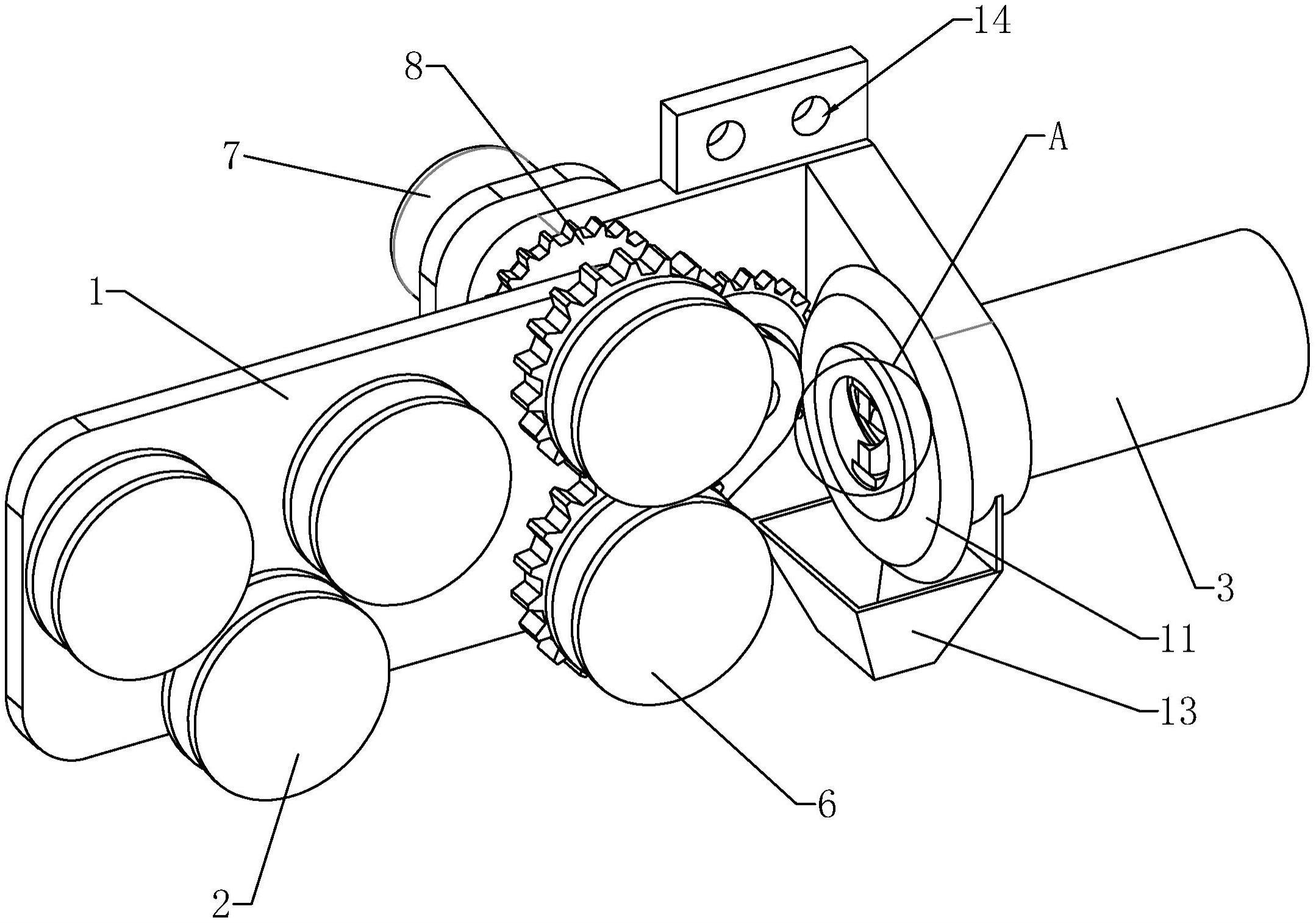 14
8
A
7
1
3
11
13
6
2