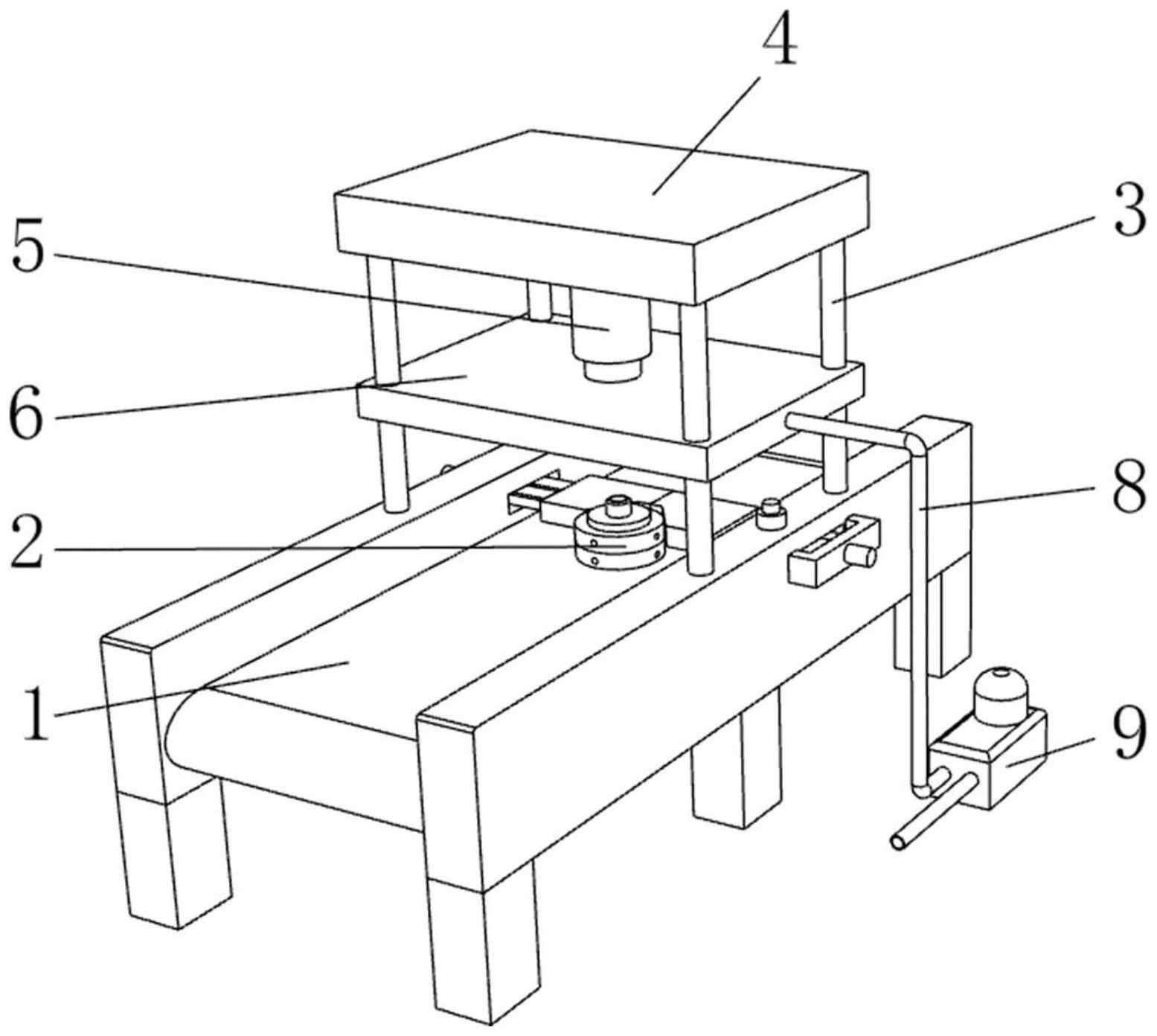 4
5
3
6
8
2
1
9