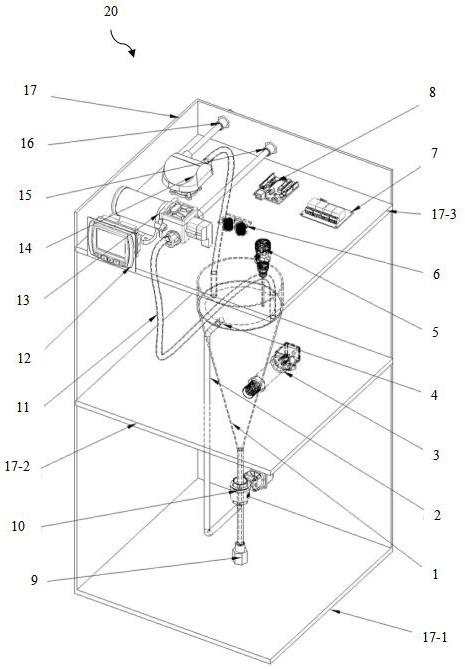 20

17

16

15

14

13

12

11

17-2

10

9

8

7

17-3

6

5

4

3

2

1

17-1