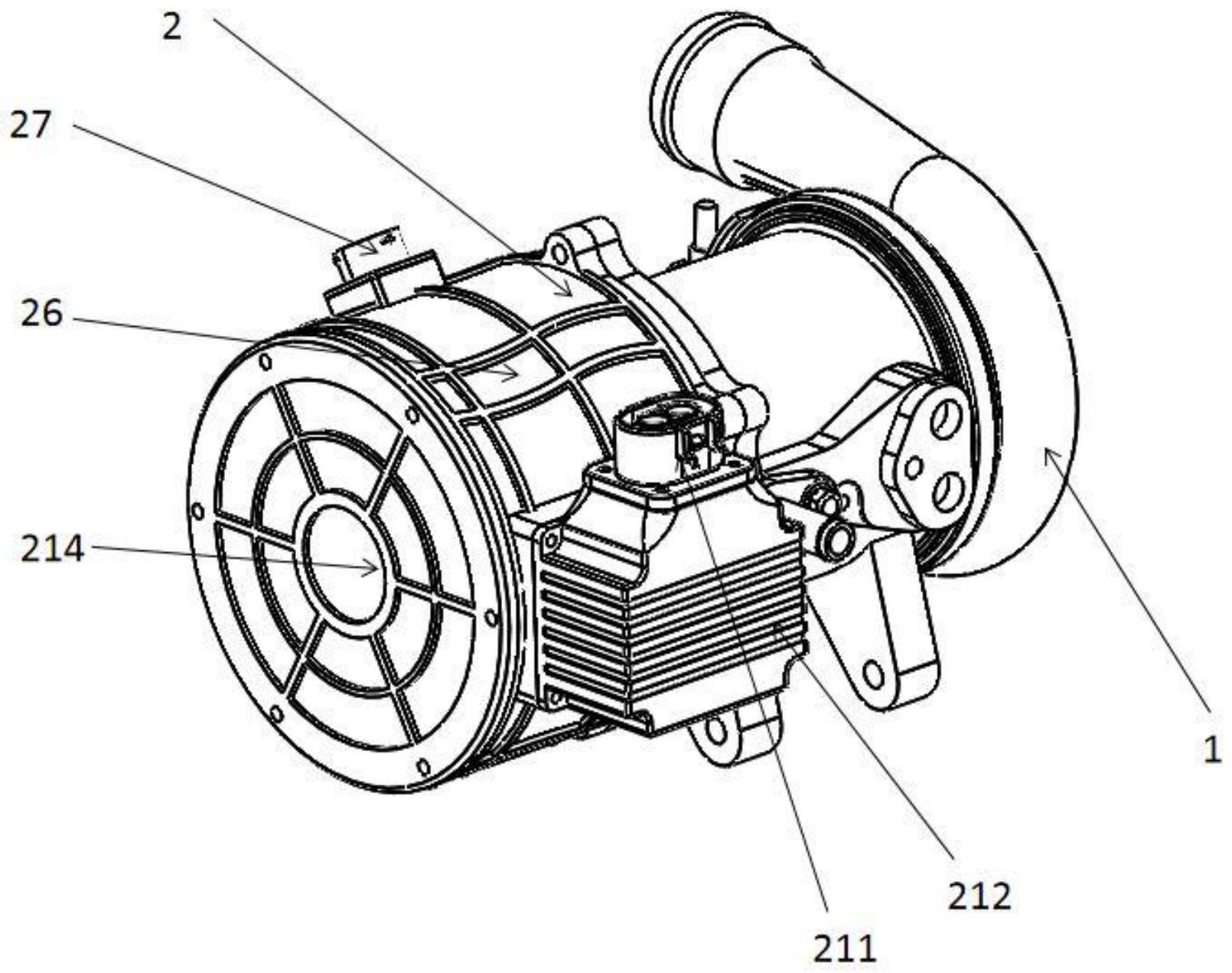 2
27
26
214
1
212
211