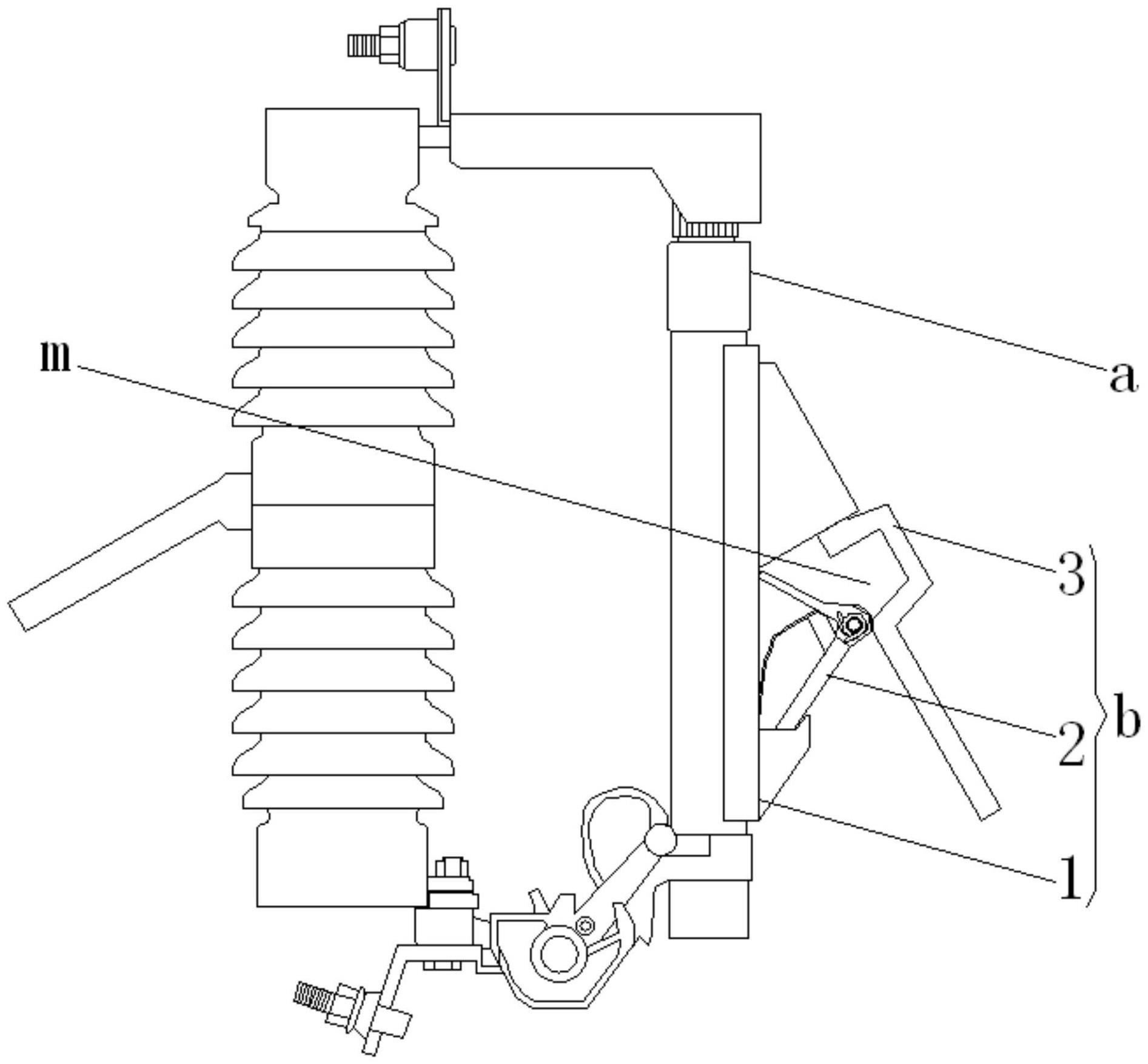 m

a

3

2

b

1