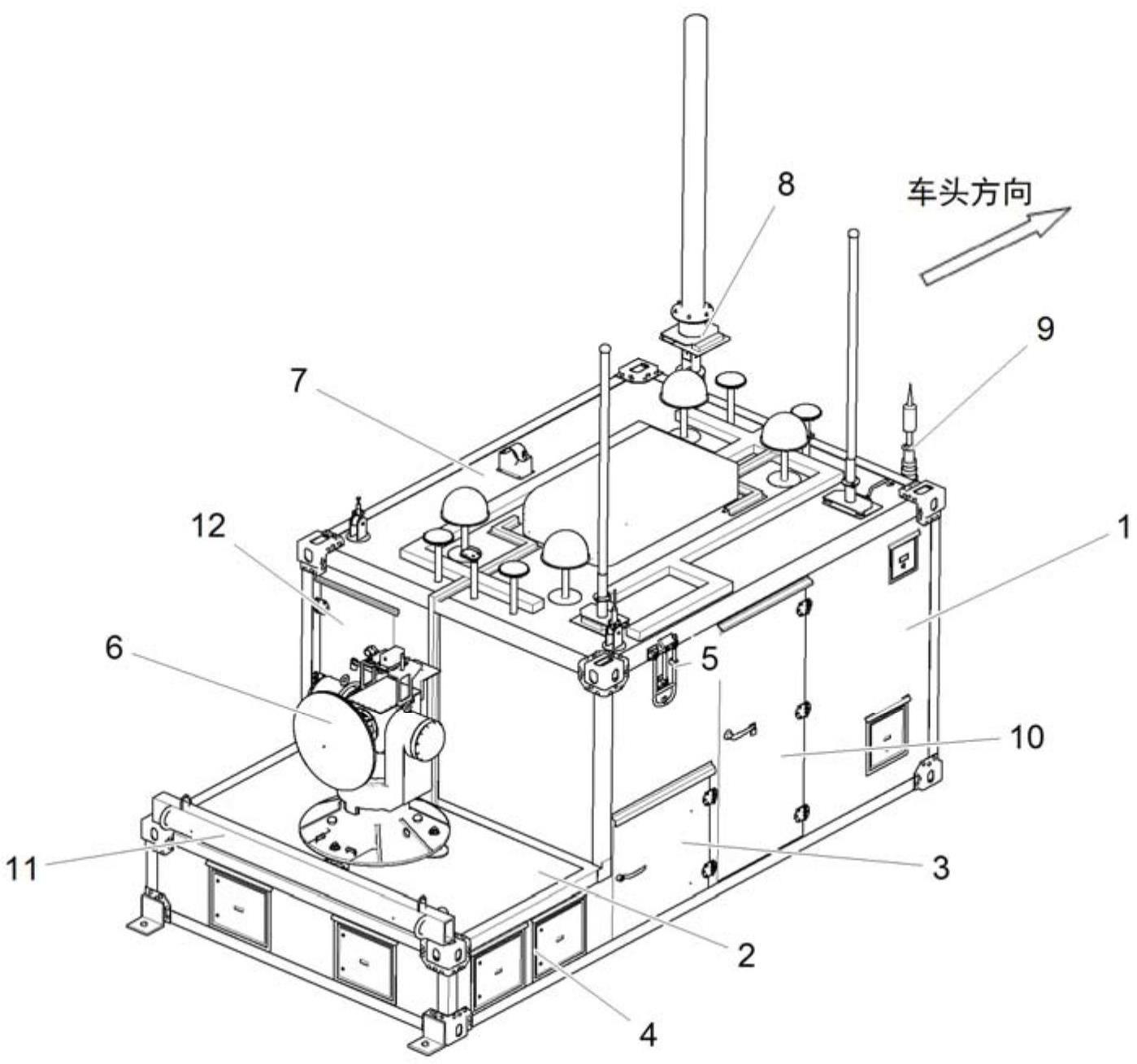 8

车头方向

9

7

12

1

6

5

10

11

3

2

4