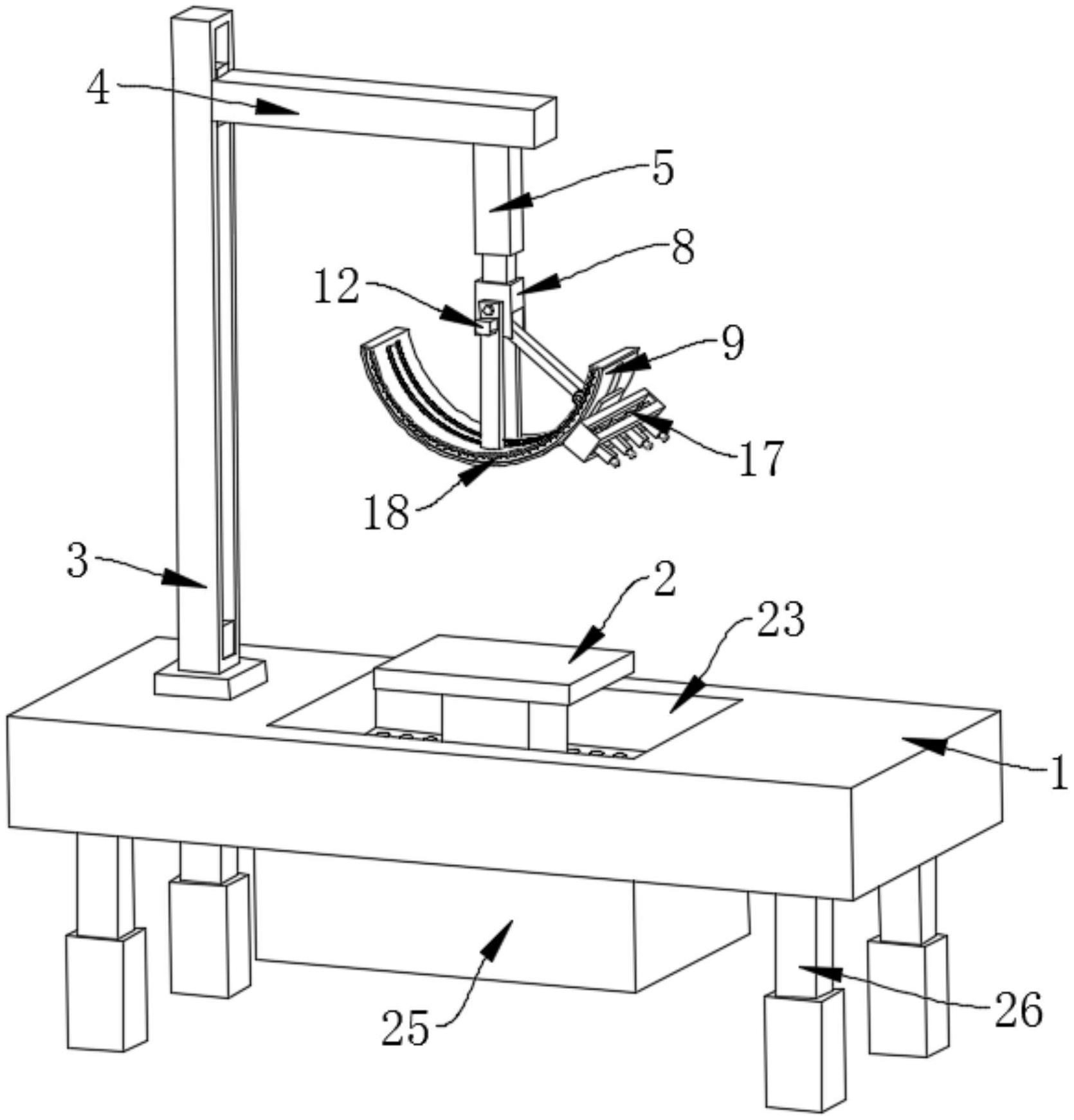 4
5
8
12
9
17
18
3
2
23
1
25
26