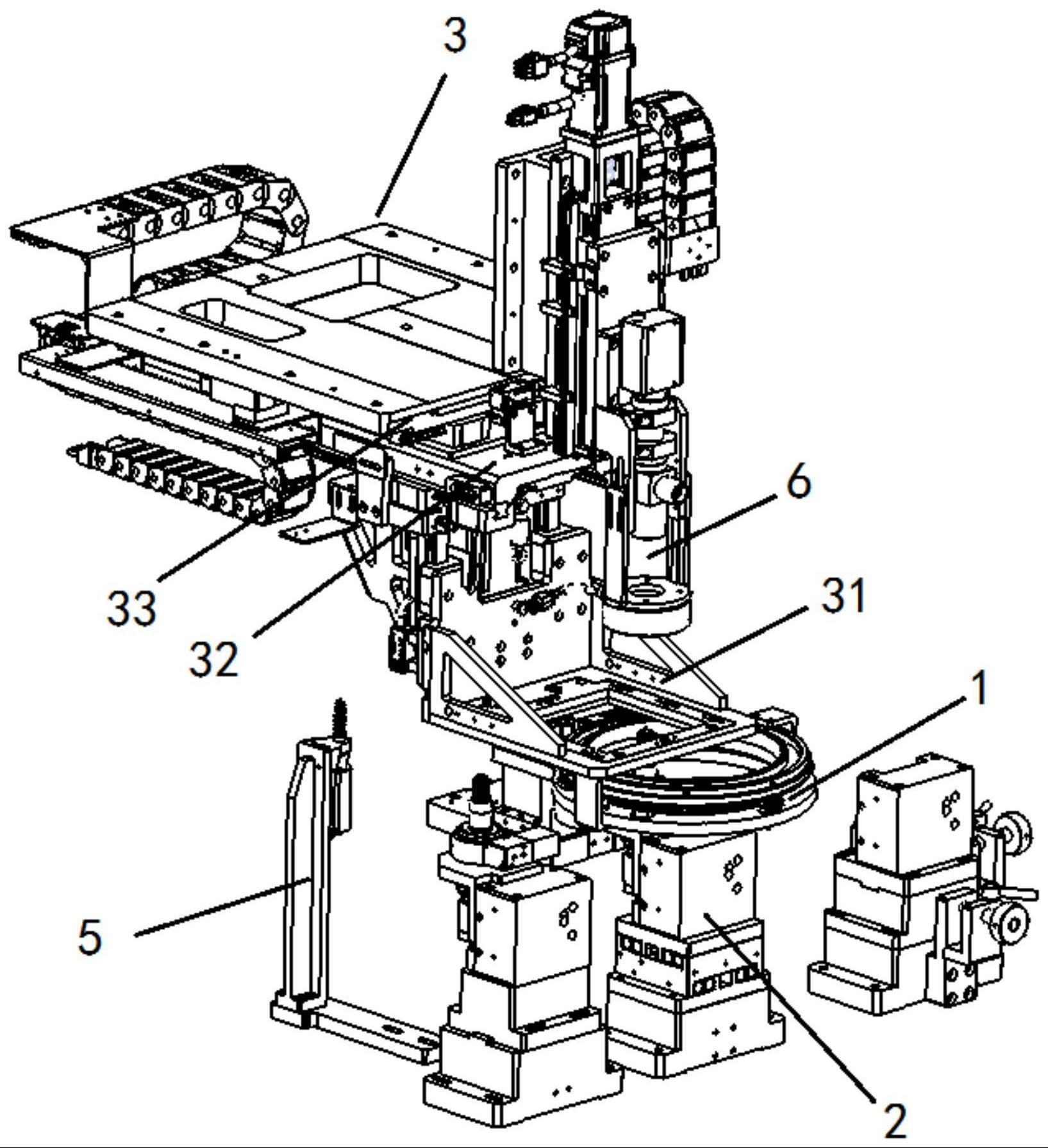 3
6
33
32
31
1
5
2