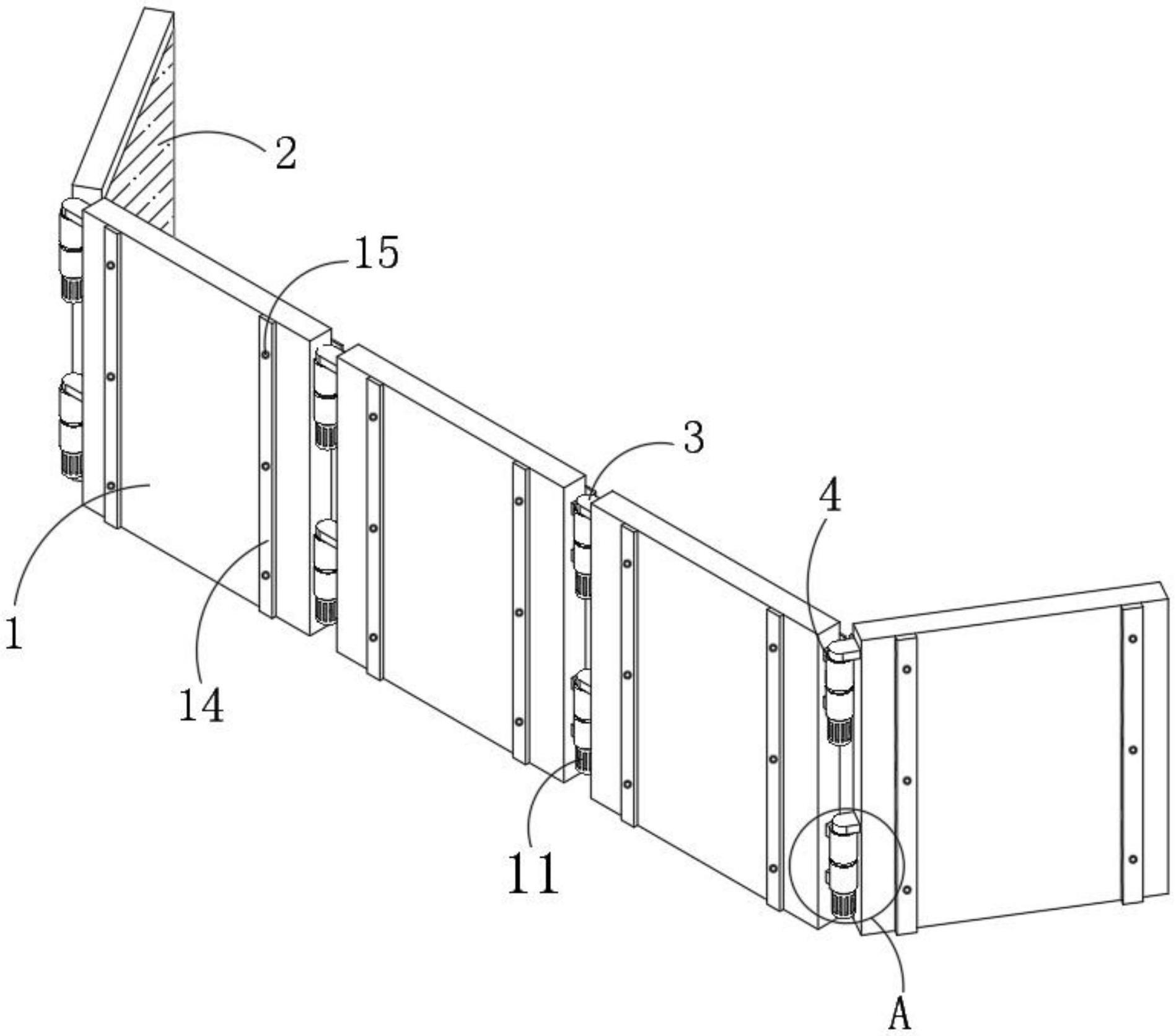 2
15
3
4
1
14
11
A