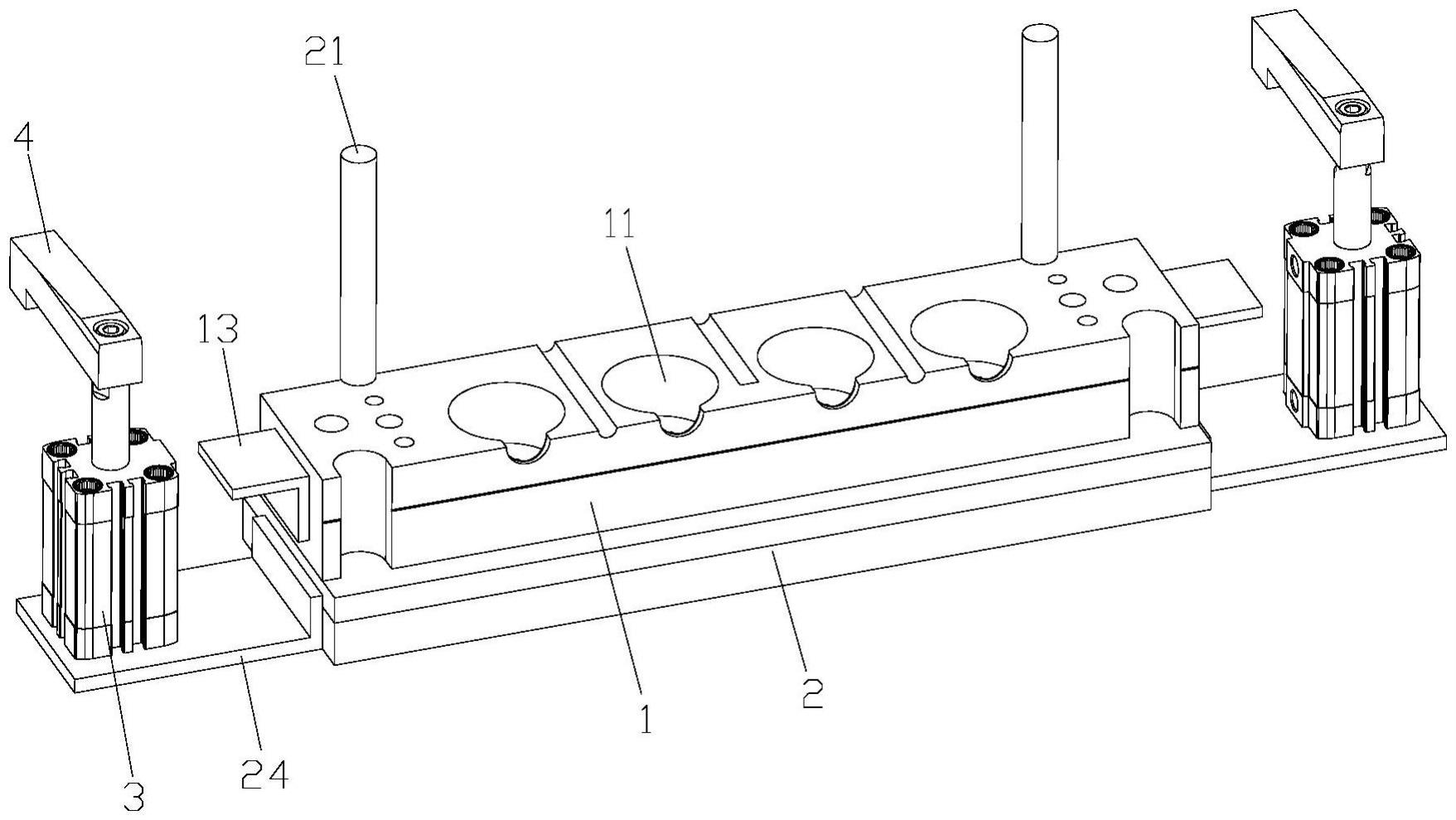 21
4
11
13
1
2
24
3