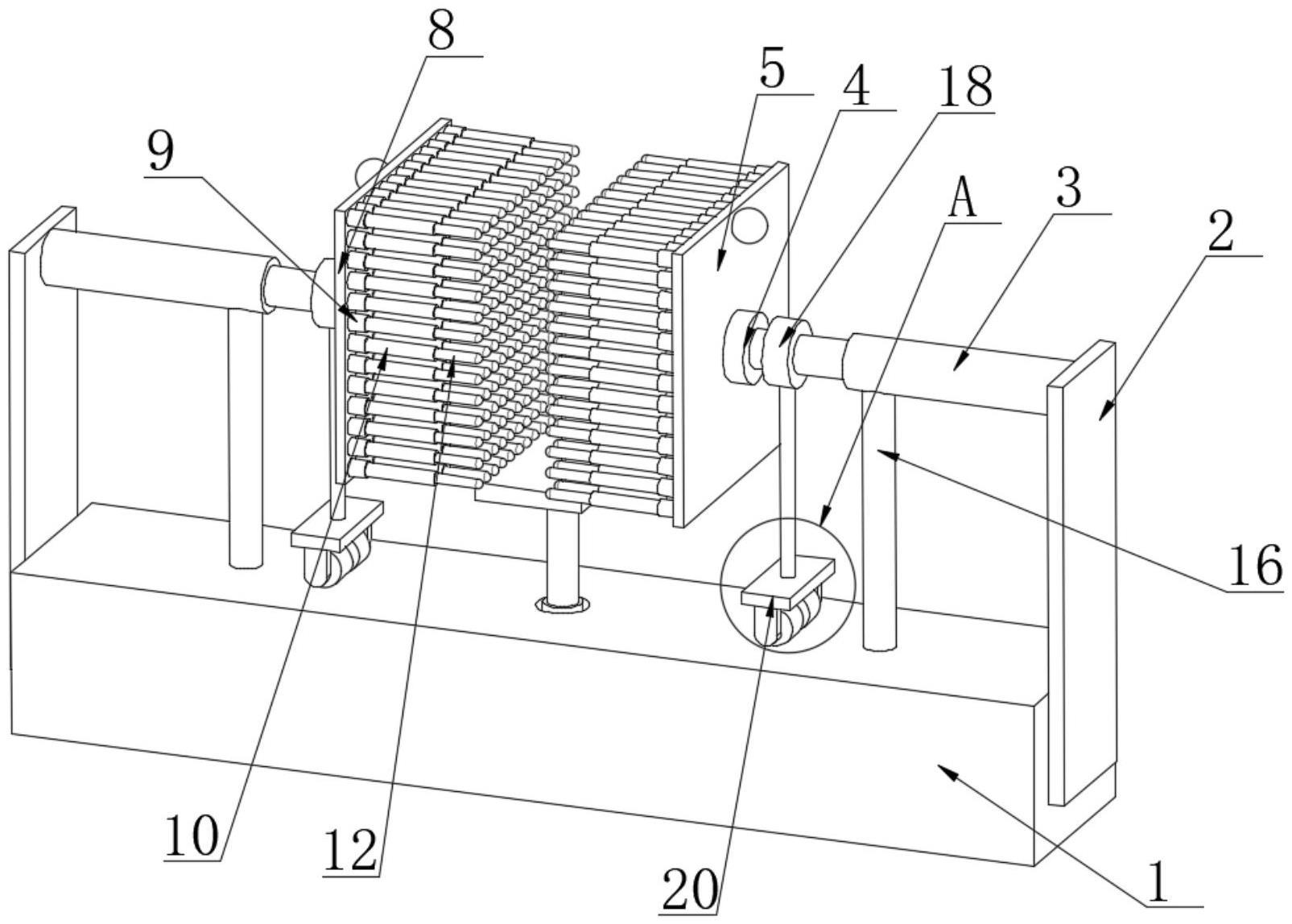 8
5
4
18
9
A
3
2
16
10
12
20
1